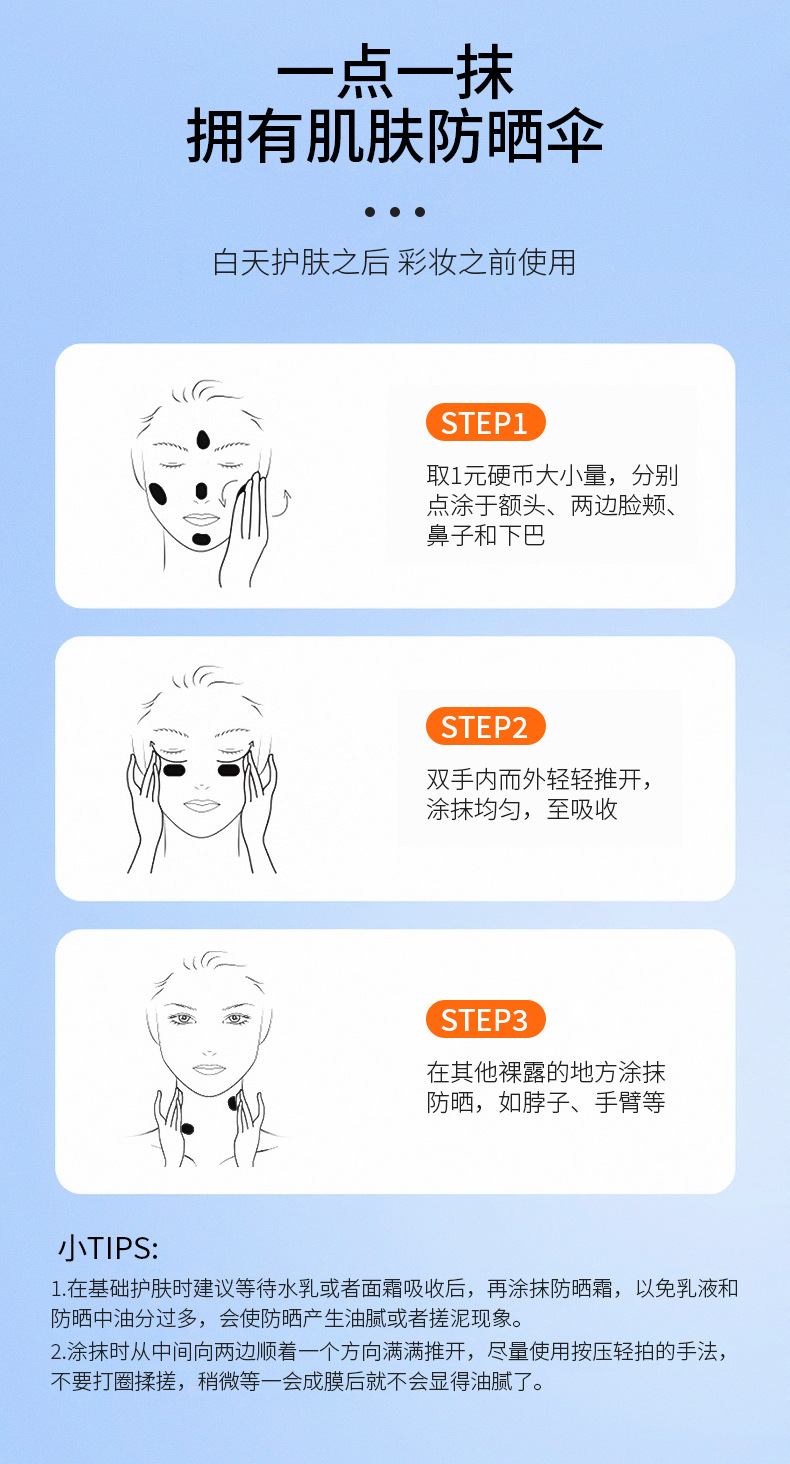 一点一抹
拥有肌肤防晒伞

白天护肤之后 彩妆之前使用

STEP1

取1元硬币大小量，分别点涂于额头、两边脸颊、鼻子和下巴

STEP2

双手内而外轻轻推开，涂抹均匀，至吸收

STEP3

在其他裸露的地方涂抹防晒，如脖子、手臂等

小TIPS:

1.在基础护肤时建议等待水乳或者面霜吸收后，再涂抹防晒霜，以免乳液和防晒中油分过多，会使防晒产生油腻或者搓泥现象。

2.涂抹时从中间向两边顺着一个方向满满推开，尽量使用按压轻拍的手法，不要打圈揉搓，稍微等一会成膜后就不会显得油腻了。