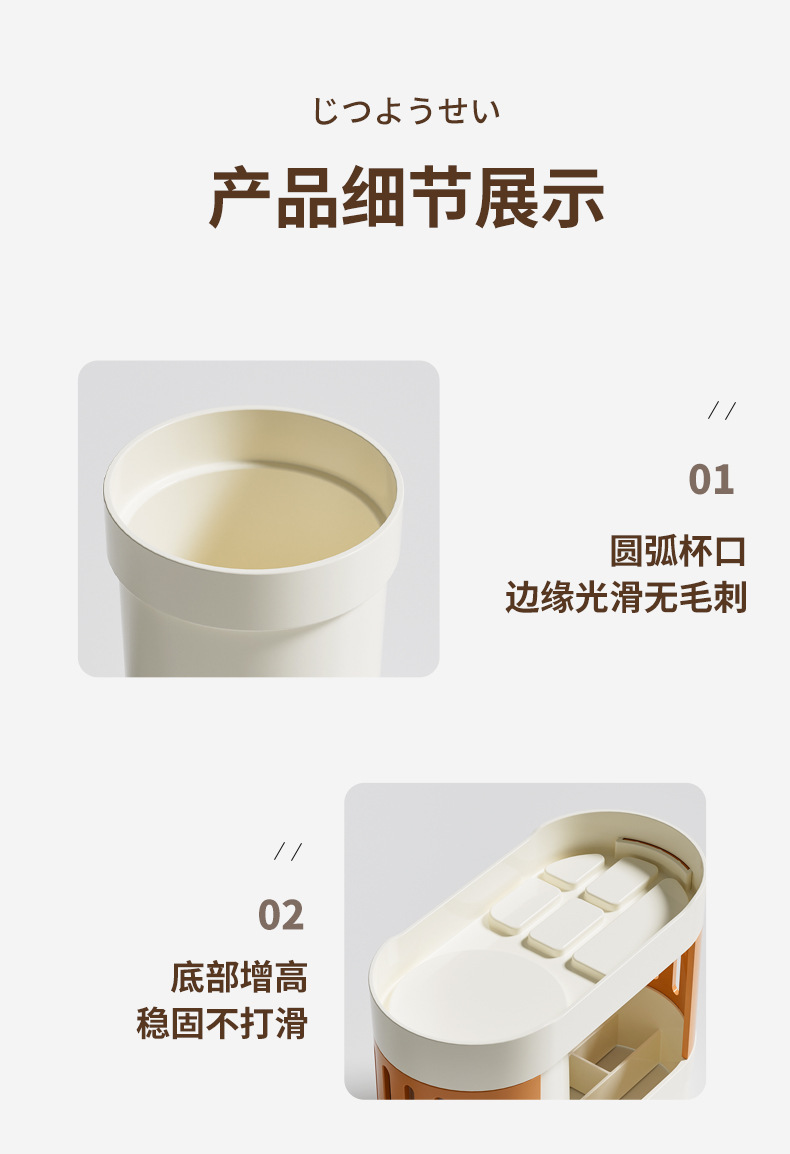 じつようせい

产品细节展示

//

01

圆弧杯口
边缘光滑无毛刺

//

02

底部增高
稳固不打滑