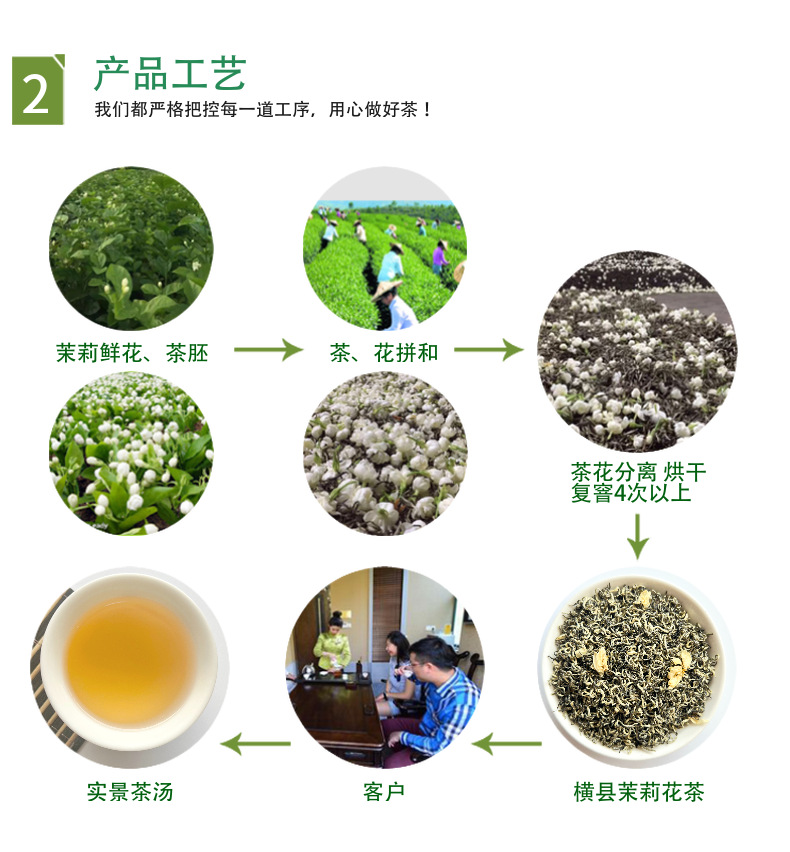 2

产品工艺

我们都严格把控每一道工序，用心做好茶！

茉莉鲜花、茶胚

茶、花拼和

茶花分离 烘干
复窨4次以上

横县茉莉花茶

客户

实景茶汤