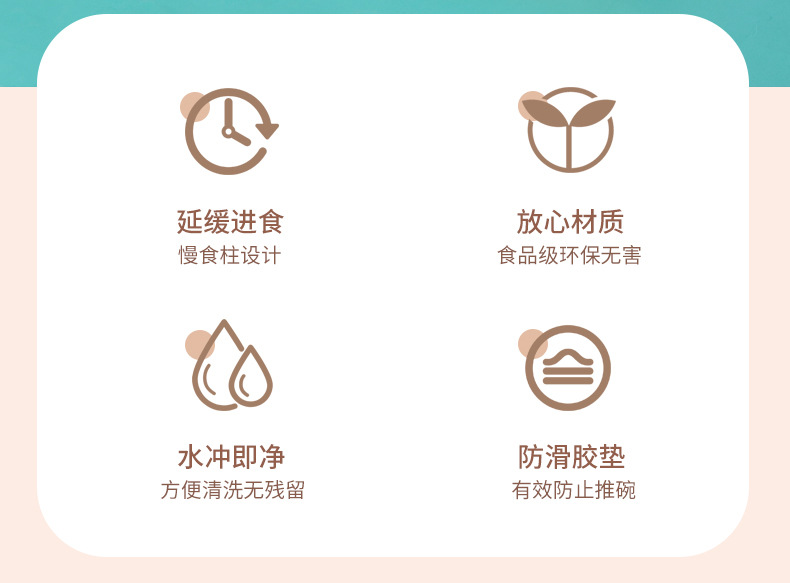 延缓进食
慢食柱设计

放心材质
食品级环保无害

水冲即净
方便清洗无残留

防滑胶垫
有效防止推碗