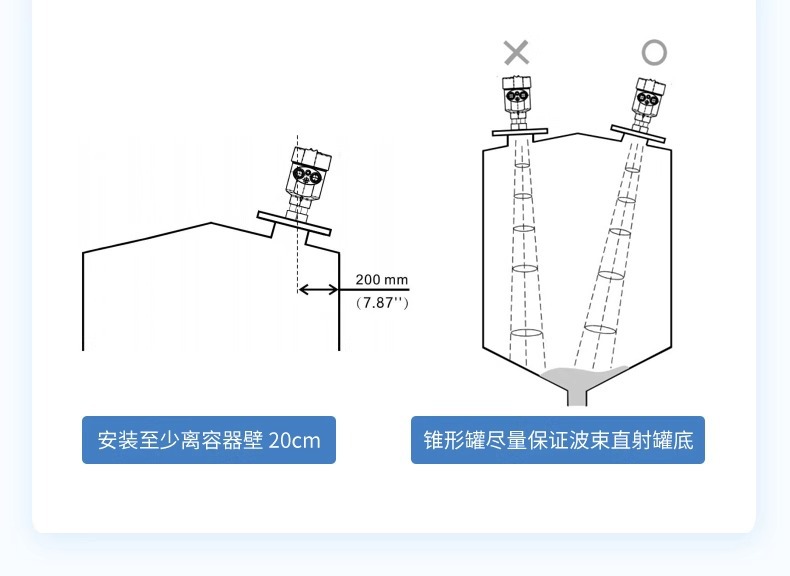 200 mm
(7.87'')

安装至少离容器壁 20cm

×
○

锥形罐尽量保证波束直射罐底