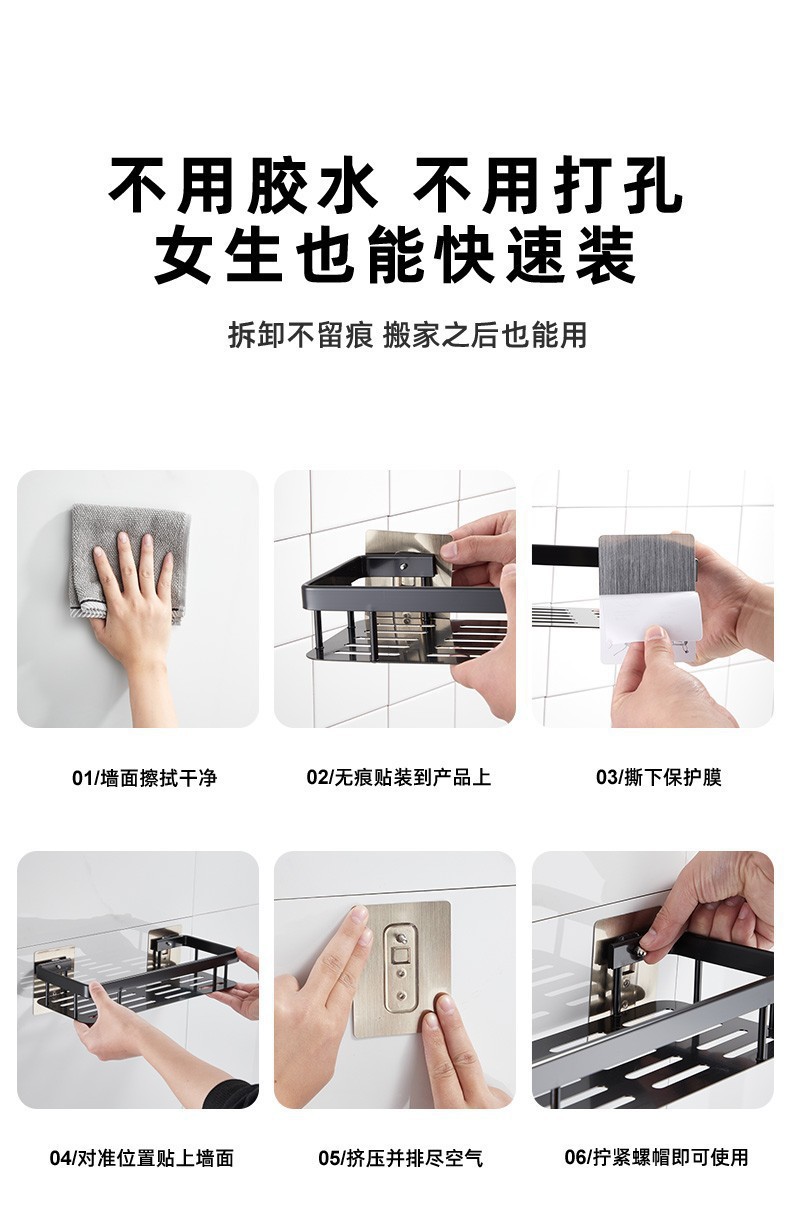 不用胶水 不用打孔
女生也能快速装

拆卸不留痕 搬家之后也能用

01/墙面擦拭干净

02/无痕贴装到产品上

03/撕下保护膜

04/对准位置贴上墙面

05/挤压并排尽空气

06/拧紧螺帽即可使用