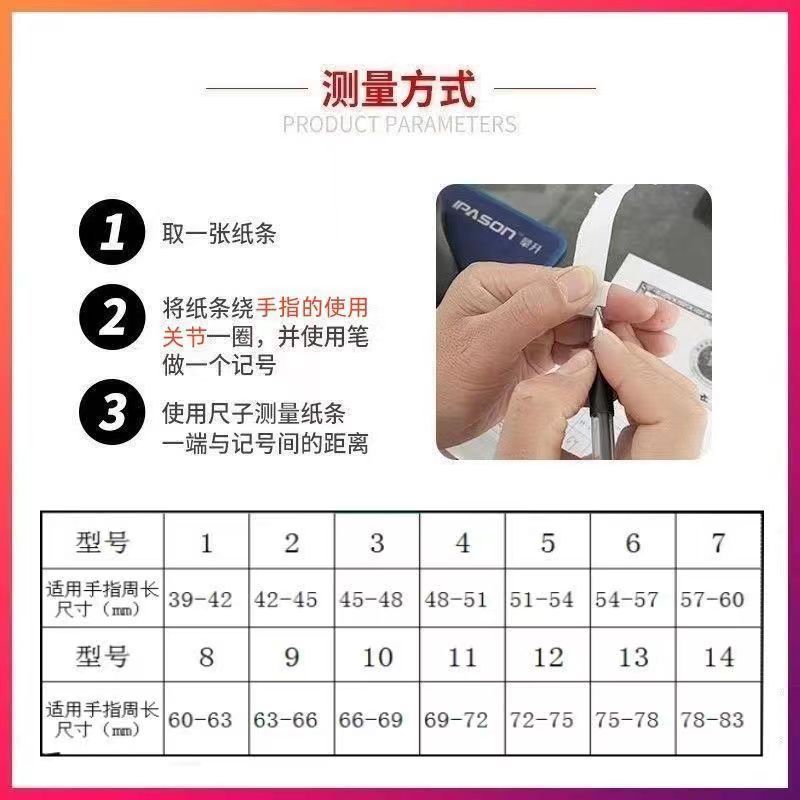 测量方式
PRODUCT PARAMETERS

1 取一张纸条

2 将纸条绕手指的使用关节一圈，并使用笔做一个记号

3 使用尺子测量纸条一端与记号间的距离

IPASON 攀升

| 型号 | 1 | 2 | 3 | 4 | 5 | 6 | 7 |
|---|---|---|---|---|---|---|---|
| 适用手指周长尺寸（mm） | 39-42 | 42-45 | 45-48 | 48-51 | 51-54 | 54-57 | 57-60 |
| 型号 | 8 | 9 | 10 | 11 | 12 | 13 | 14 |
| 适用手指周长尺寸（mm） | 60-63 | 63-66 | 66-69 | 69-72 | 72-75 | 75-78 | 78-83 |