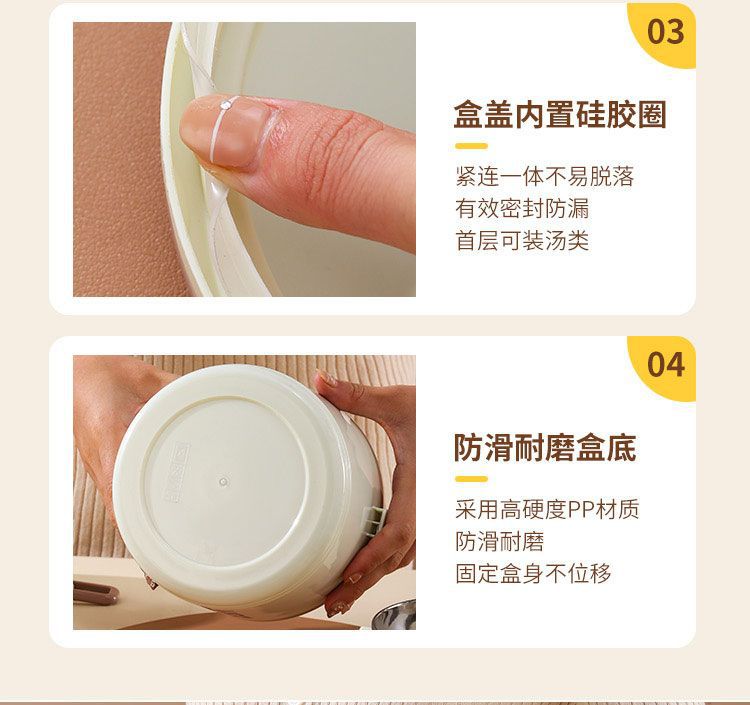 03

盒盖内置硅胶圈

紧连一体不易脱落
有效密封防漏
首层可装汤类

04

防滑耐磨盒底

采用高硬度PP材质
防滑耐磨
固定盒身不位移