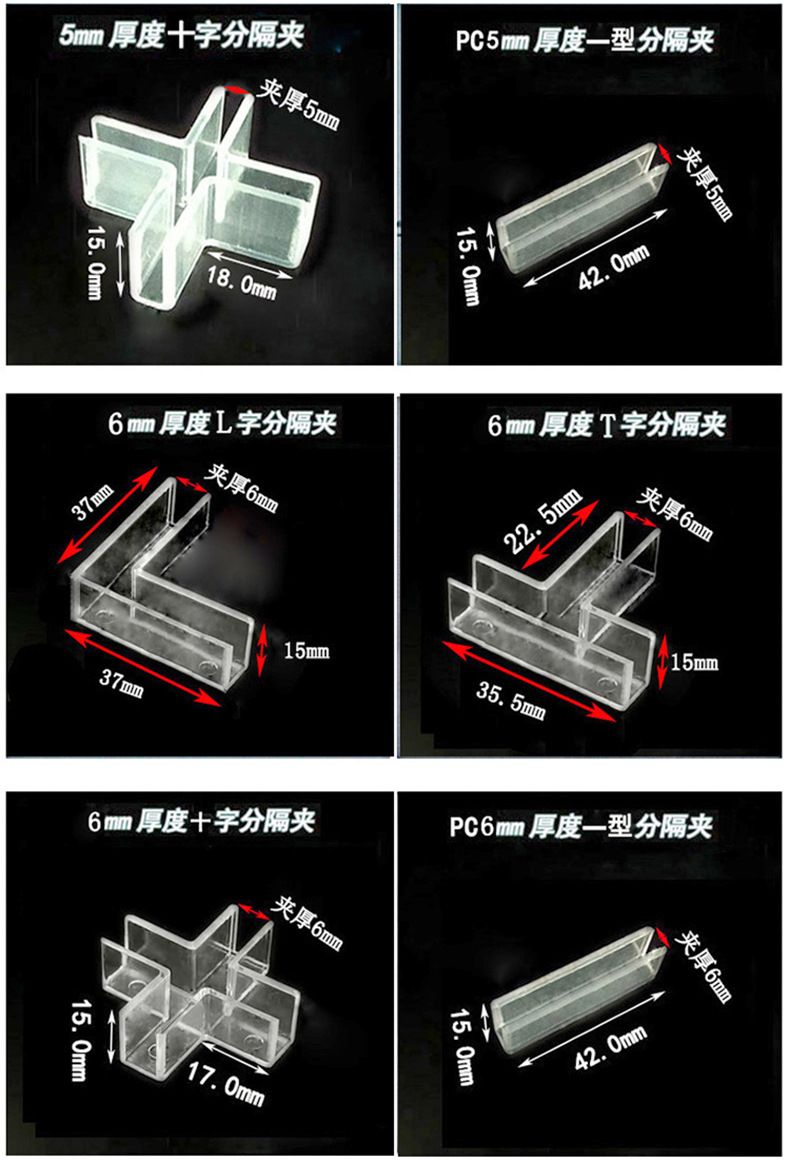 5mm 厚度十字分隔夹

夹厚5mm

15.0mm

18.0mm

PC5mm 厚度一型分隔夹

夹厚5mm

15.0mm

42.0mm

6mm 厚度L字分隔夹

37mm

夹厚6mm

15mm

37mm

6mm 厚度T字分隔夹

22.5mm

夹厚6mm

15mm

35.5mm

6mm 厚度十字分隔夹

夹厚6mm

15.0mm

17.0mm

PC6mm 厚度一型分隔夹

夹厚6mm

15.0mm

42.0mm