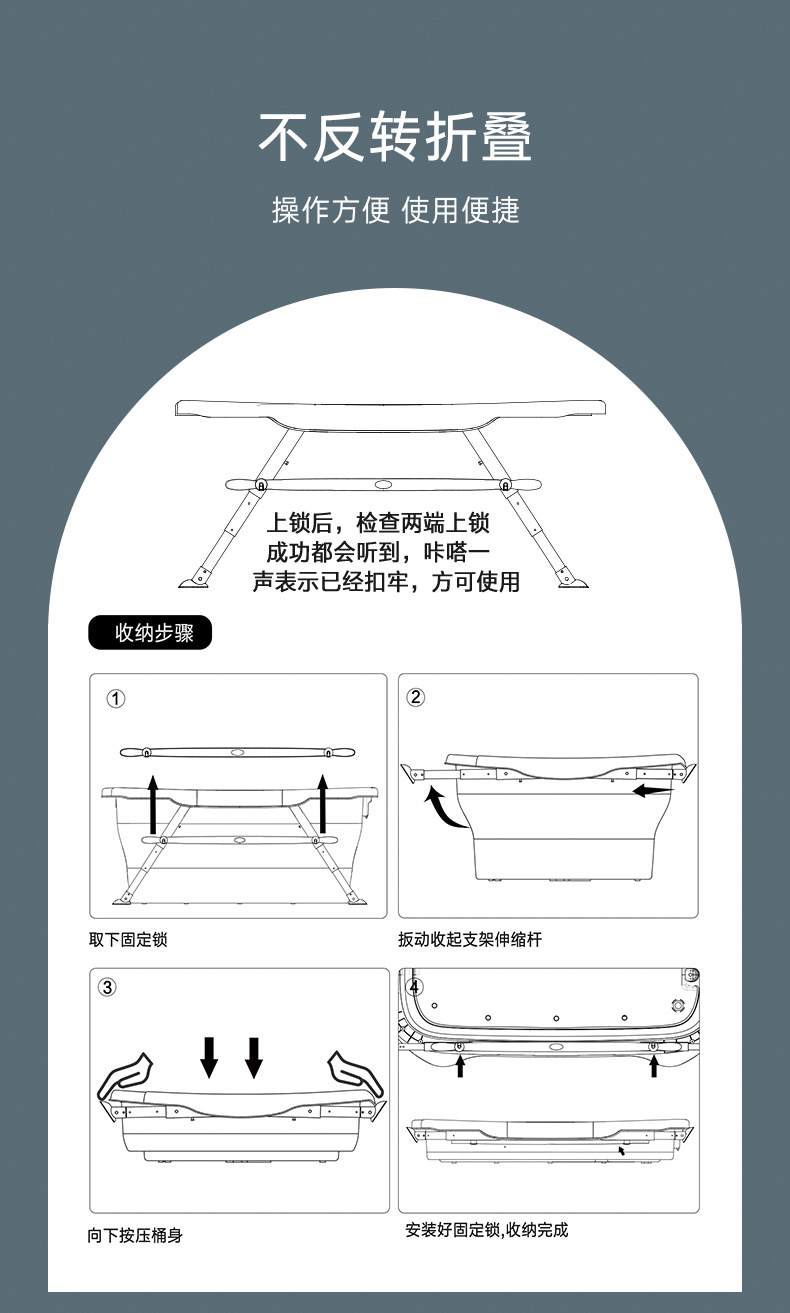 不反转折叠

操作方便 使用便捷

上锁后，检查两端上锁成功都会听到，咔嗒一声表示已经扣牢，方可使用

收纳步骤

①

取下固定锁

②

扳动收起支架伸缩杆

③

向下按压桶身

④

安装好固定锁,收纳完成