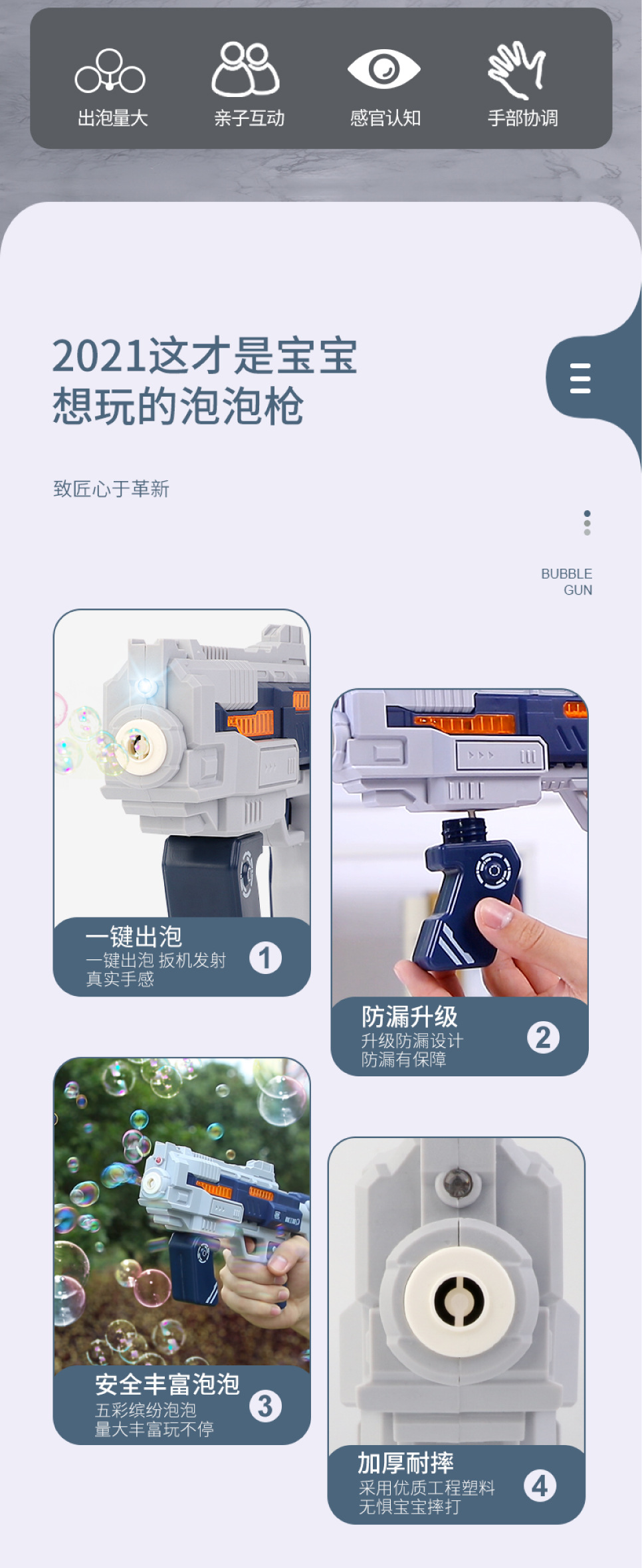 出泡量大 亲子互动 感官认知 手部协调

2021这才是宝宝想玩的泡泡枪

致匠心于革新

BUBBLE GUN

一键出泡
一键出泡 扳机发射
真实手感
1

防漏升级
升级防漏设计
防漏有保障
2

安全丰富泡泡
五彩缤纷泡泡
量大丰富玩不停
3

加厚耐摔
采用优质工程塑料
无惧宝宝摔打
4