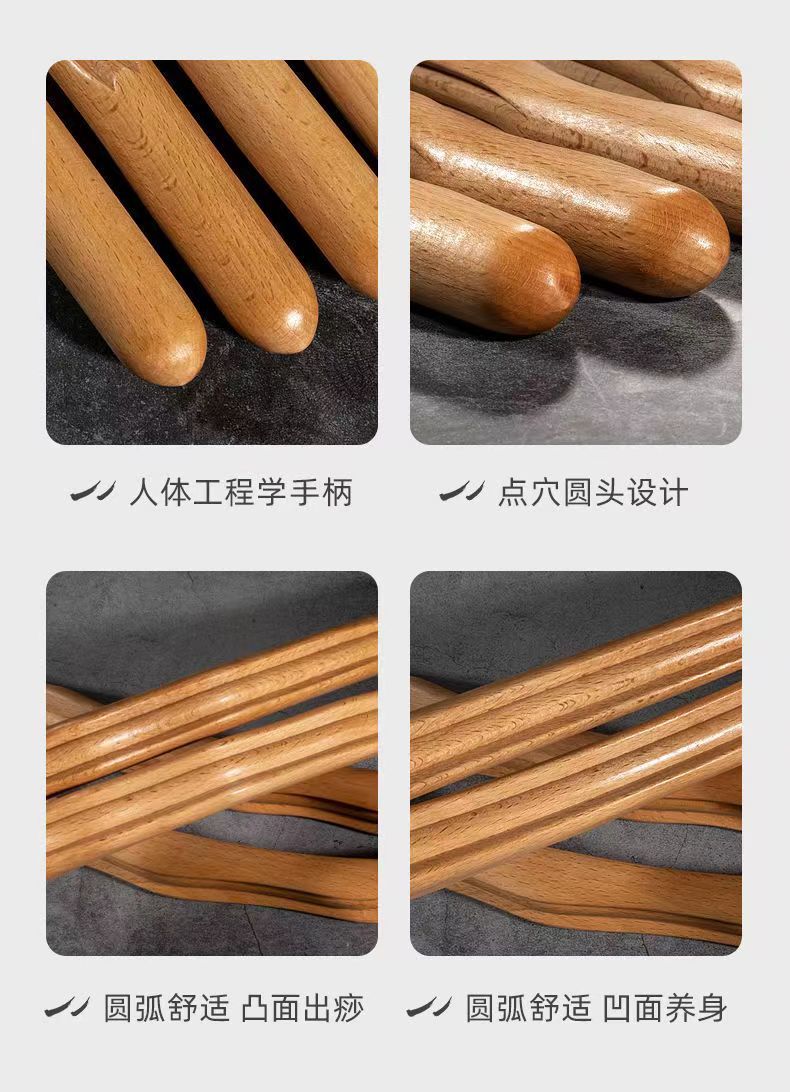 人体工程学手柄

点穴圆头设计

圆弧舒适 凸面出痧

圆弧舒适 凹面养身