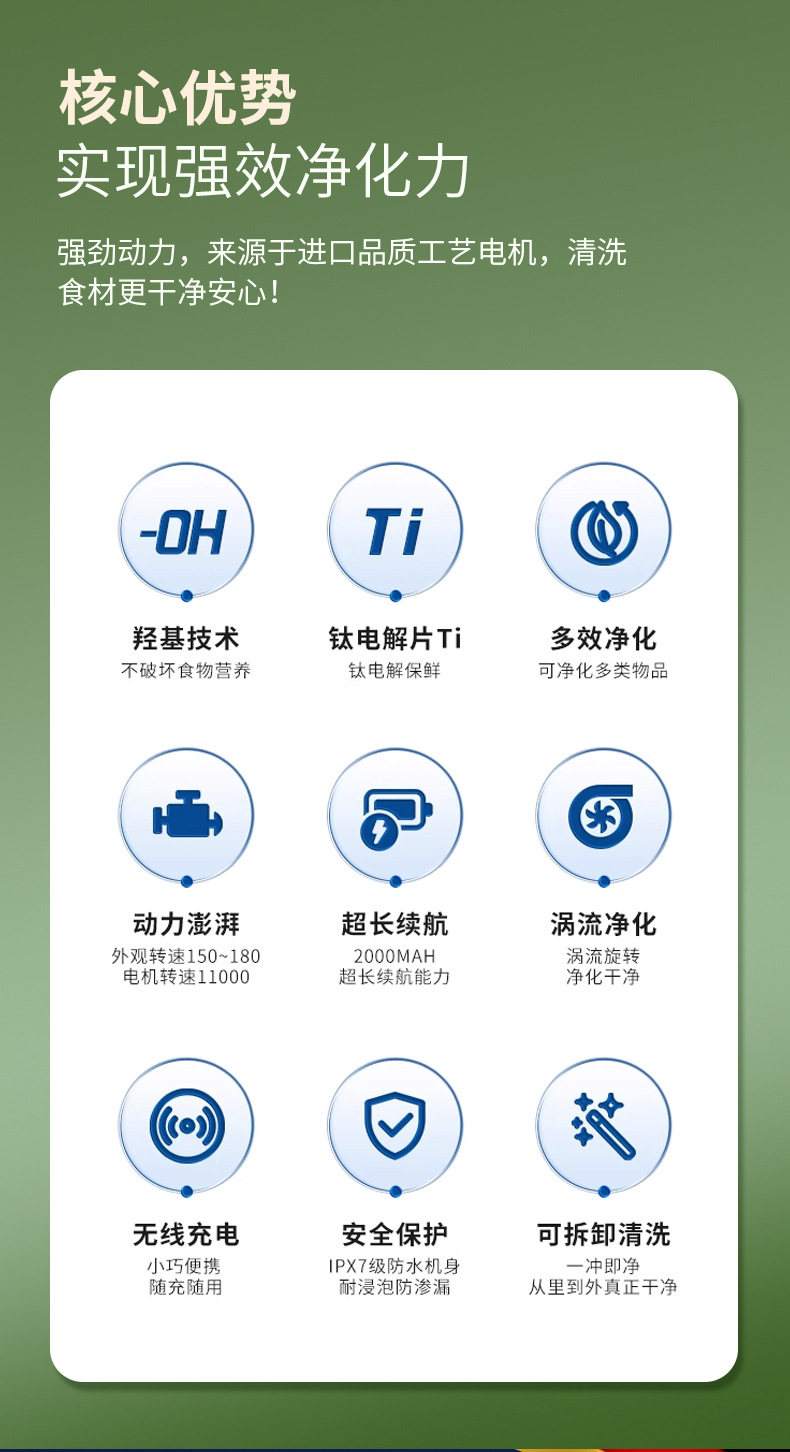 核心优势
实现强效净化力

强劲动力，来源于进口品质工艺电机，清洗食材更干净安心！

-OH

羟基技术
不破坏食物营养

Ti

钛电解片Ti
钛电解保鲜

多效净化
可净化多类物品

动力澎湃
外观转速150~180
电机转速11000

超长续航
2000MAH
超长续航能力

涡流净化
涡流旋转
净化干净

无线充电
小巧便携
随充随用

安全保护
IPX7级防水机身
耐浸泡防渗漏

可拆卸清洗
一冲即净
从里到外真正干净