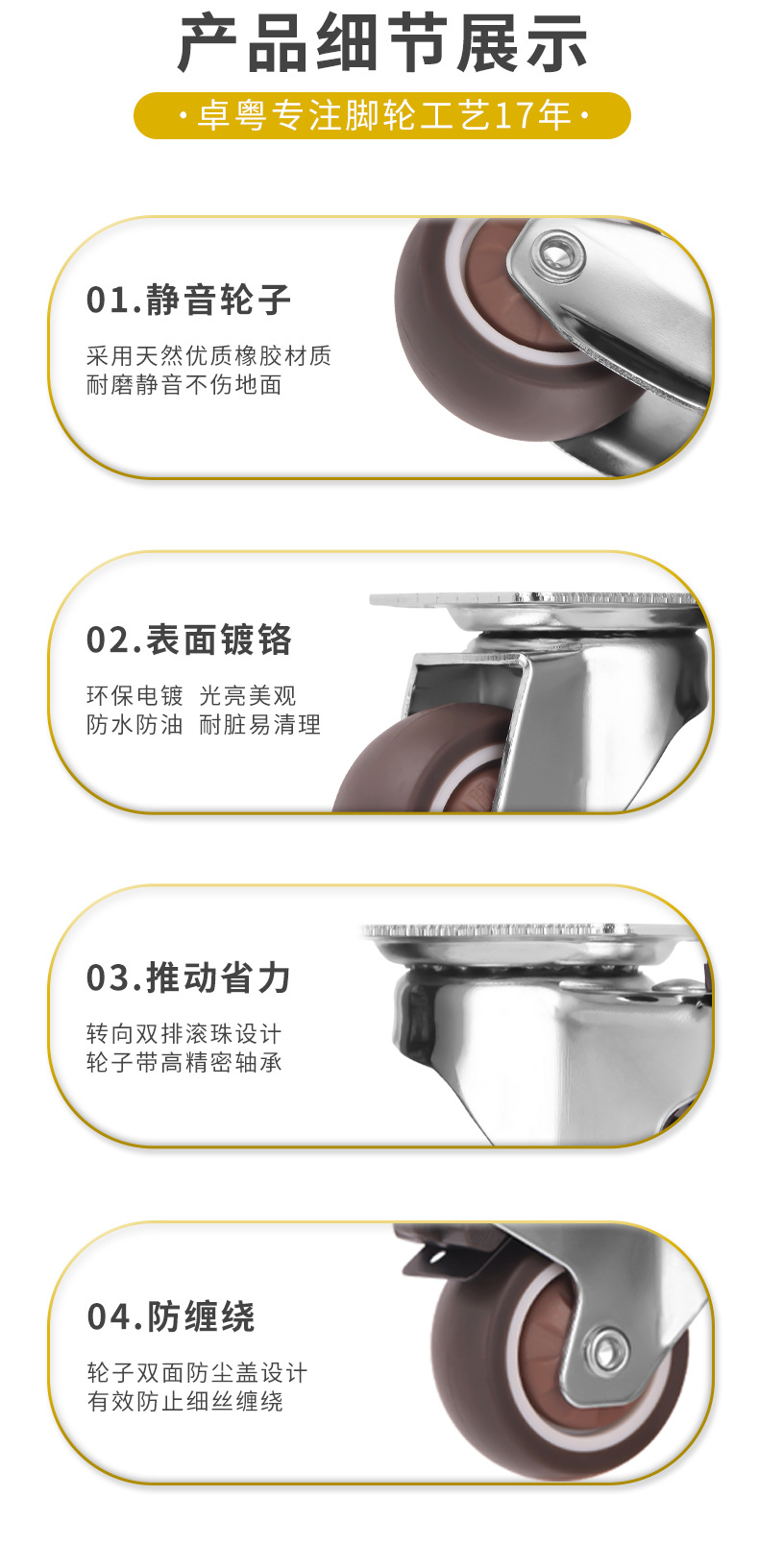 产品细节展示

·卓粤专注脚轮工艺17年·

01.静音轮子

采用天然优质橡胶材质
耐磨静音不伤地面

02.表面镀铬

环保电镀 光亮美观
防水防油 耐脏易清理

03.推动省力

转向双排滚珠设计
轮子带高精密轴承

04.防缠绕

轮子双面防尘盖设计
有效防止细丝缠绕