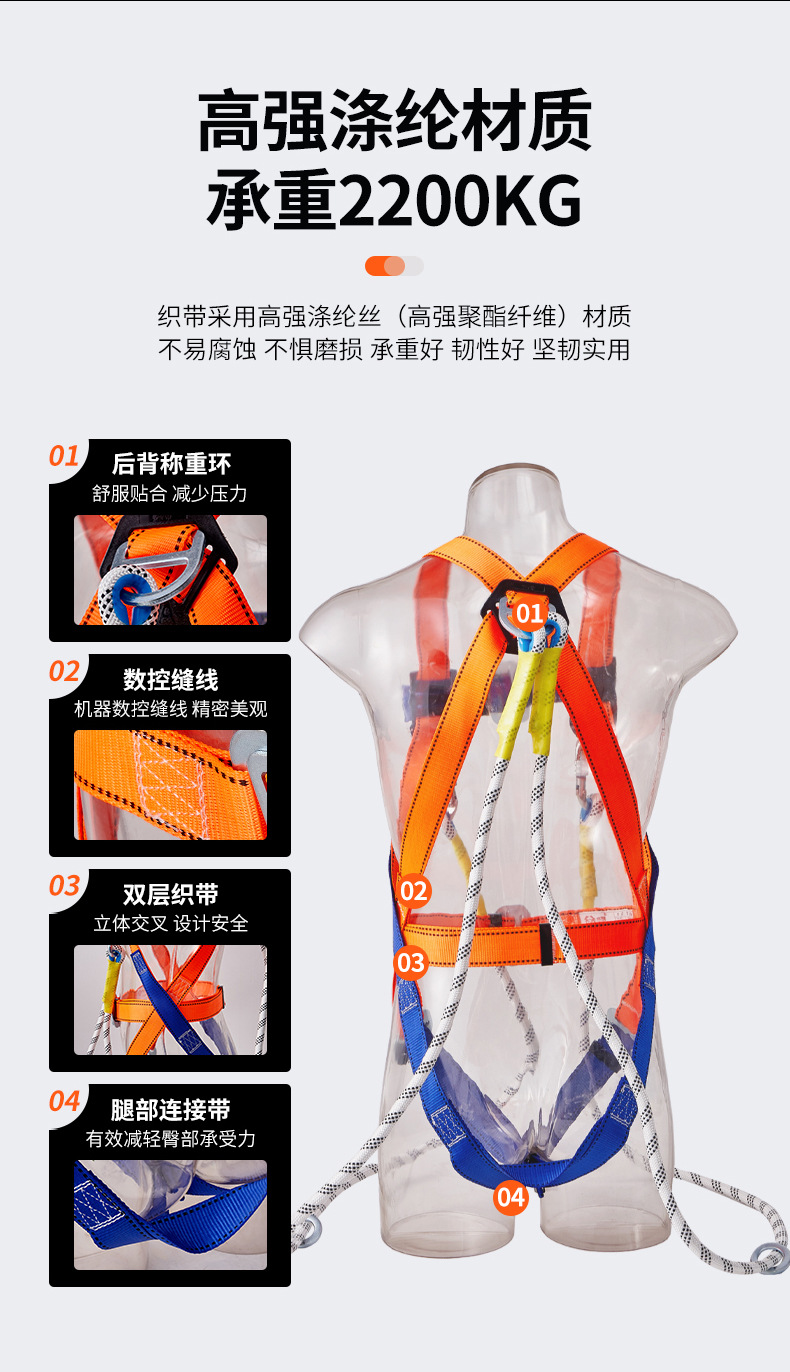 高强涤纶材质
承重2200KG

织带采用高强涤纶丝（高强聚酯纤维）材质
不易腐蚀 不惧磨损 承重好 韧性好 坚韧实用

01 后背称重环
舒服贴合 减少压力

02 数控缝线
机器数控缝线 精密美观

03 双层织带
立体交叉 设计安全

04 腿部连接带
有效减轻臀部承受力

01
02
03
04