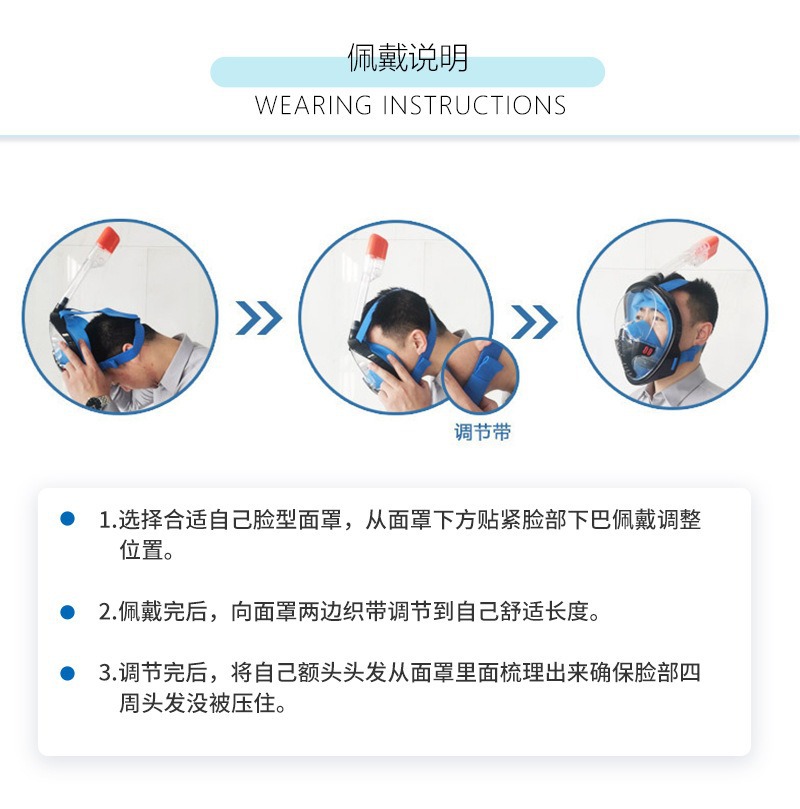 佩戴说明
WEARING INSTRUCTIONS

调节带

1.选择合适自己脸型面罩，从面罩下方贴紧脸部下巴佩戴调整位置。

2.佩戴完后，向面罩两边织带调节到自己舒适长度。

3.调节完后，将自己额头头发从面罩里面梳理出来确保脸部四周头发没被压住。