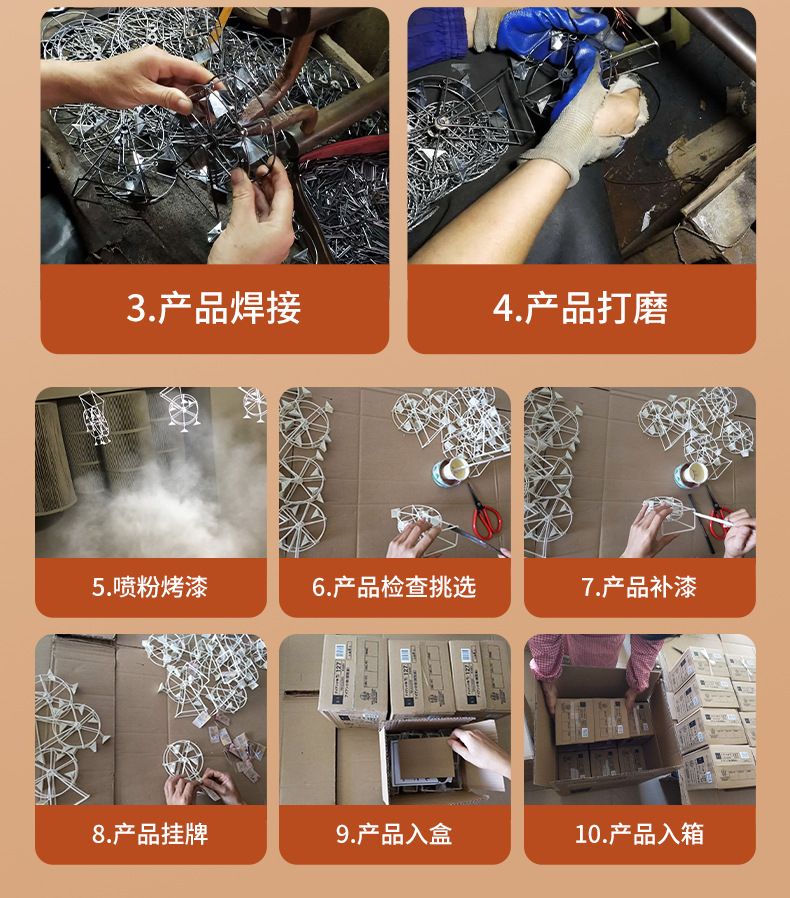 3.产品焊接

4.产品打磨

5.喷粉烤漆

6.产品检查挑选

7.产品补漆

8.产品挂牌

9.产品入盒

10.产品入箱