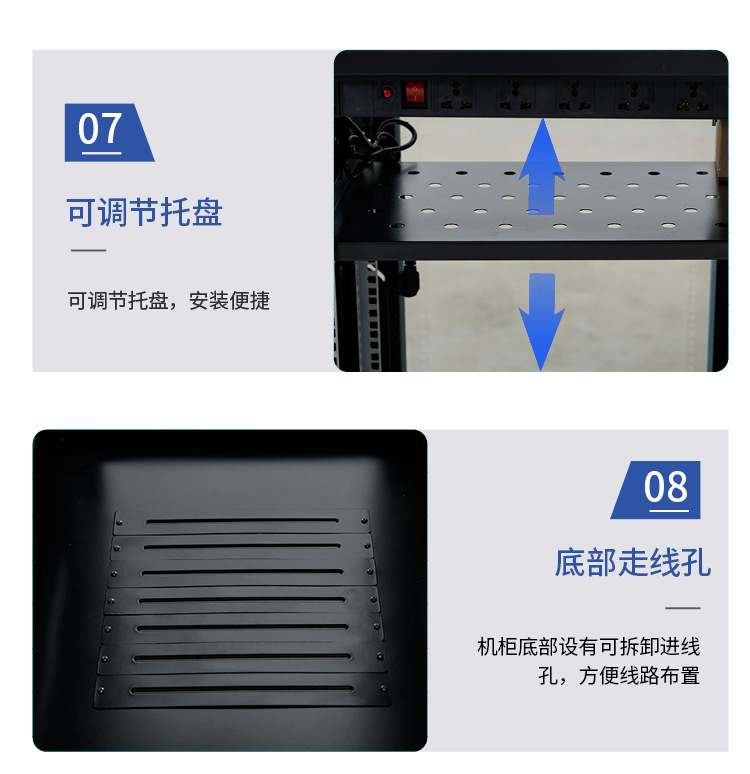 07

可调节托盘

可调节托盘，安装便捷

08

底部走线孔

机柜底部设有可拆卸进线孔，方便线路布置