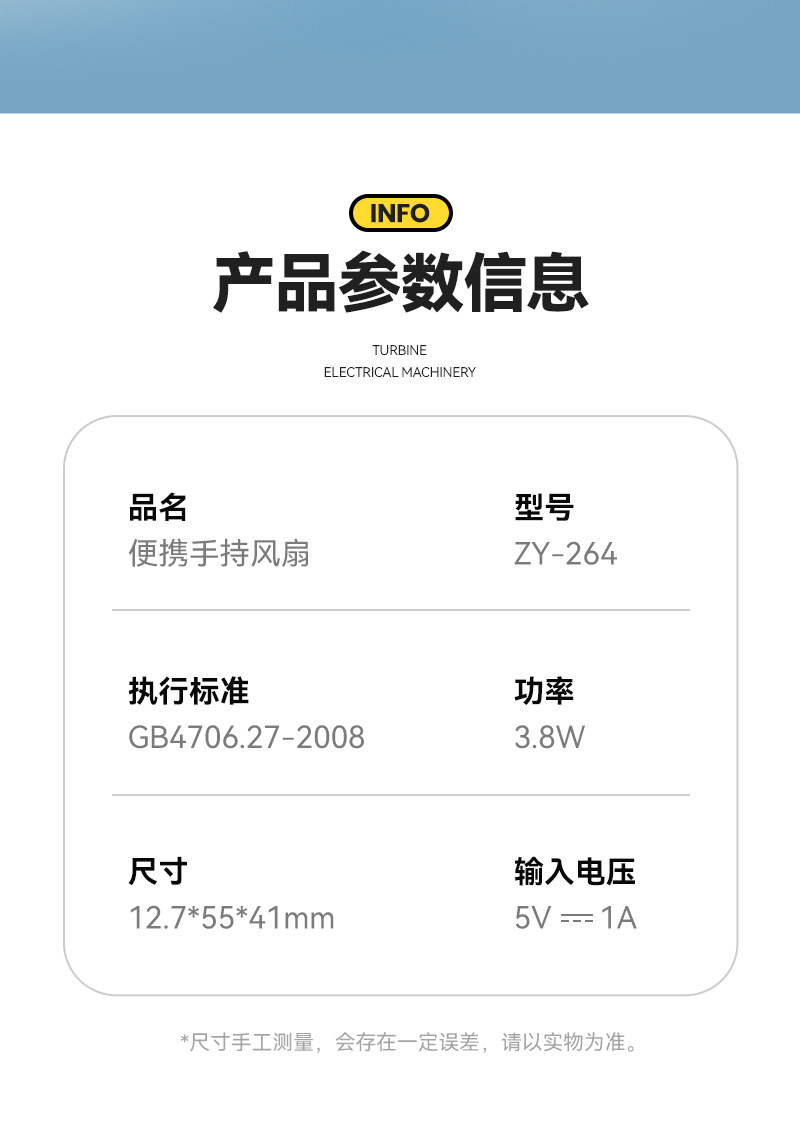 INFO

产品参数信息

TURBINE
ELECTRICAL MACHINERY

品名
便携手持风扇

型号
ZY-264

执行标准
GB4706.27-2008

功率
3.8W

尺寸
12.7*55*41mm

输入电压
5V ⎓ 1A

*尺寸手工测量，会存在一定误差，请以实物为准。