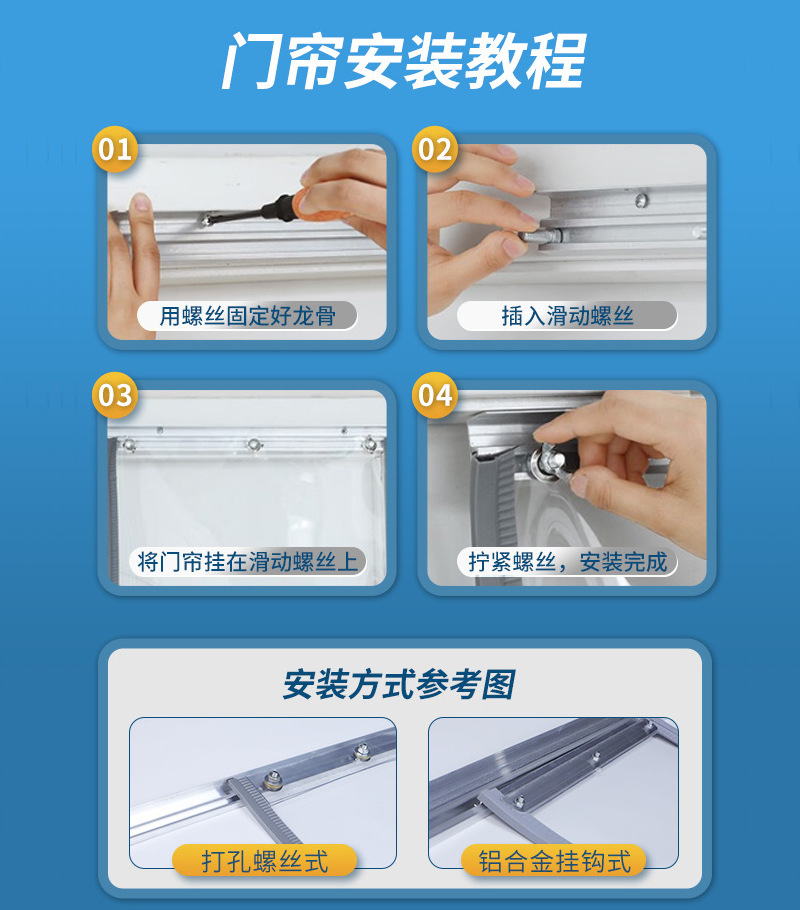 门帘安装教程

01
用螺丝固定好龙骨

02
插入滑动螺丝

03
将门帘挂在滑动螺丝上

04
拧紧螺丝，安装完成

安装方式参考图

打孔螺丝式

铝合金挂钩式