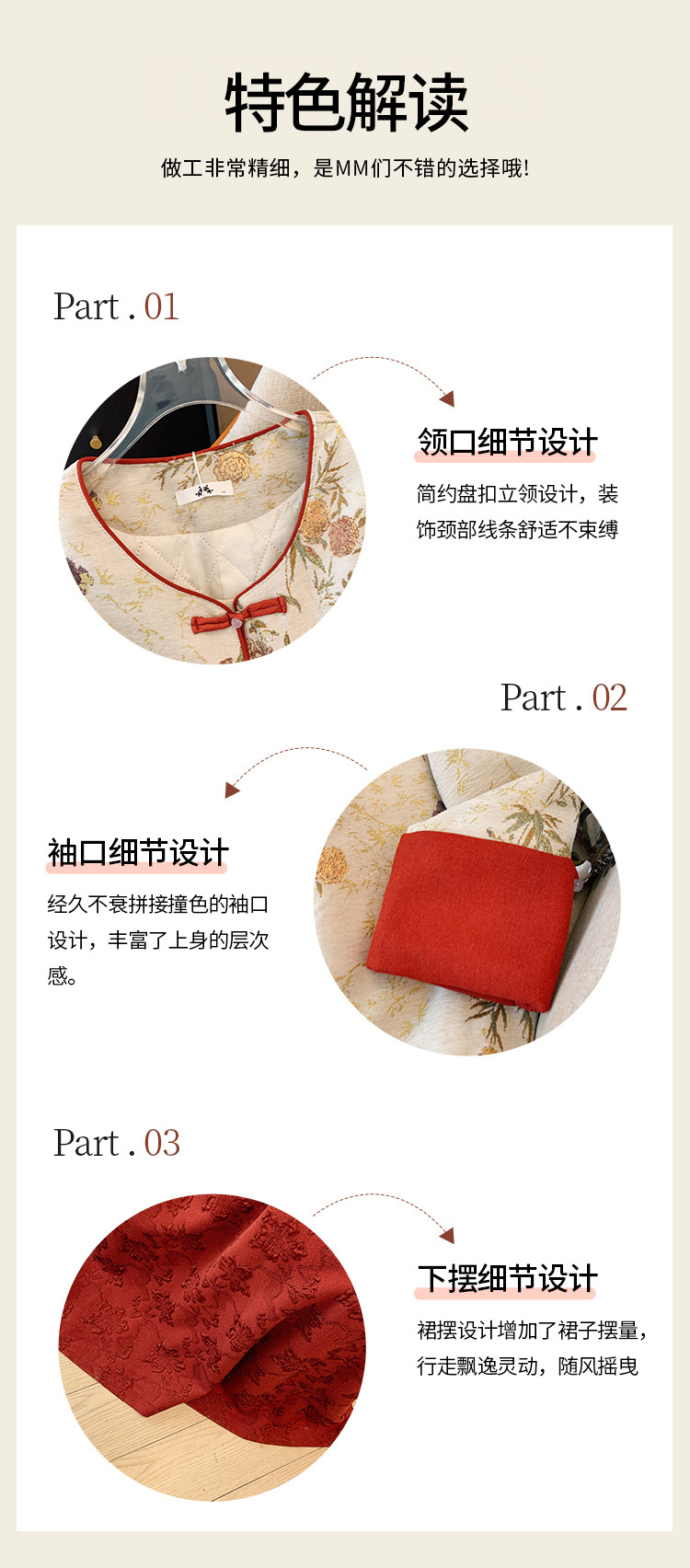 特色解读

做工非常精细，是MM们不错的选择哦！

Part . 01

领口细节设计

简约盘扣立领设计，装饰颈部线条舒适不束缚

Part . 02

袖口细节设计

经久不衰拼接撞色的袖口设计，丰富了上身的层次感。

Part . 03

下摆细节设计

裙摆设计增加了裙子摆量，行走飘逸灵动，随风摇曳