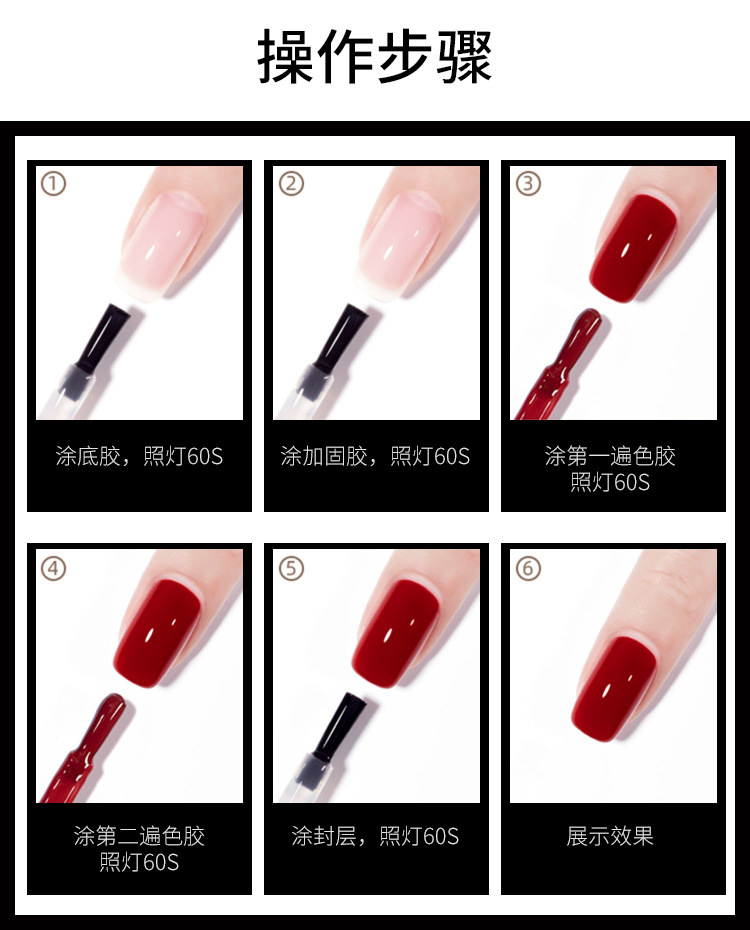 操作步骤

①
涂底胶，照灯60S

②
涂加固胶，照灯60S

③
涂第一遍色胶
照灯60S

④
涂第二遍色胶
照灯60S

⑤
涂封层，照灯60S

⑥
展示效果