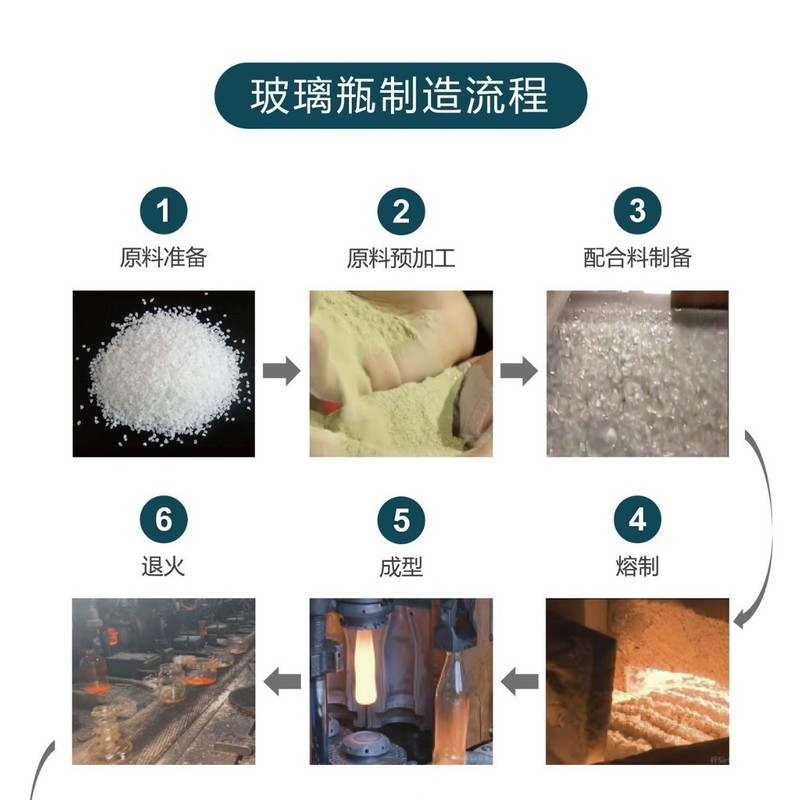 玻璃瓶制造流程

1
原料准备

2
原料预加工

3
配合料制备

6
退火

5
成型

4
熔制