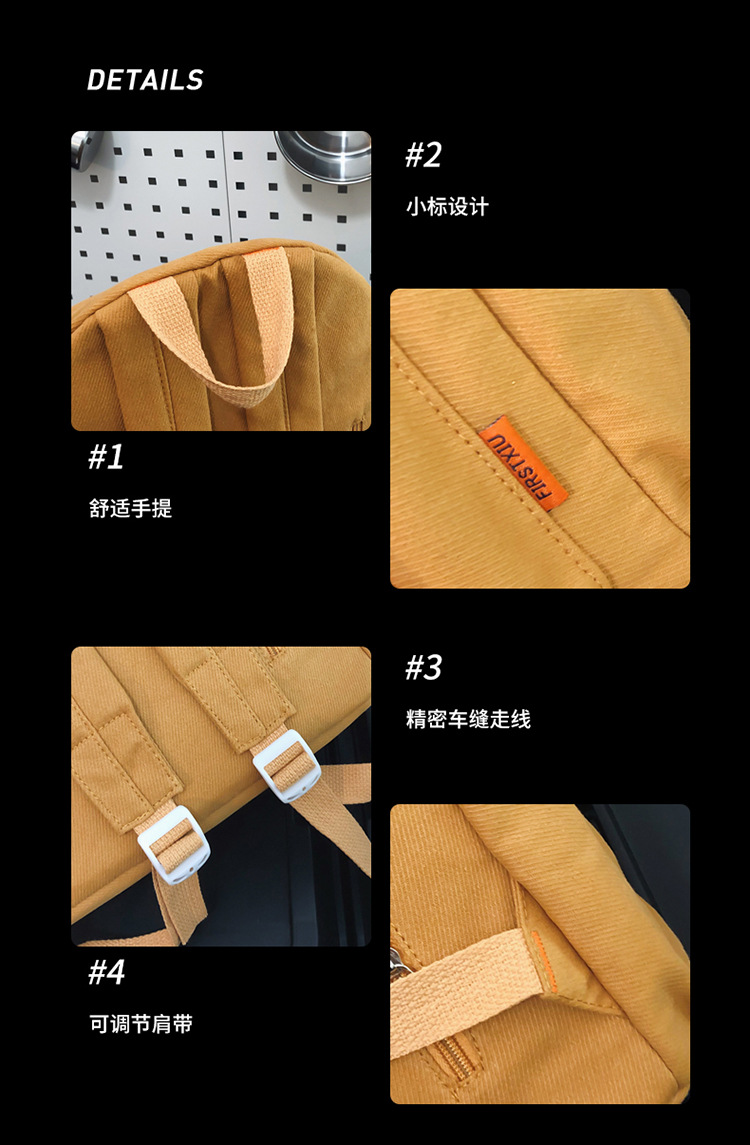 DETAILS

#2

小标设计

#1

舒适手提

FIRSTXIU

#3

精密车缝走线

#4

可调节肩带