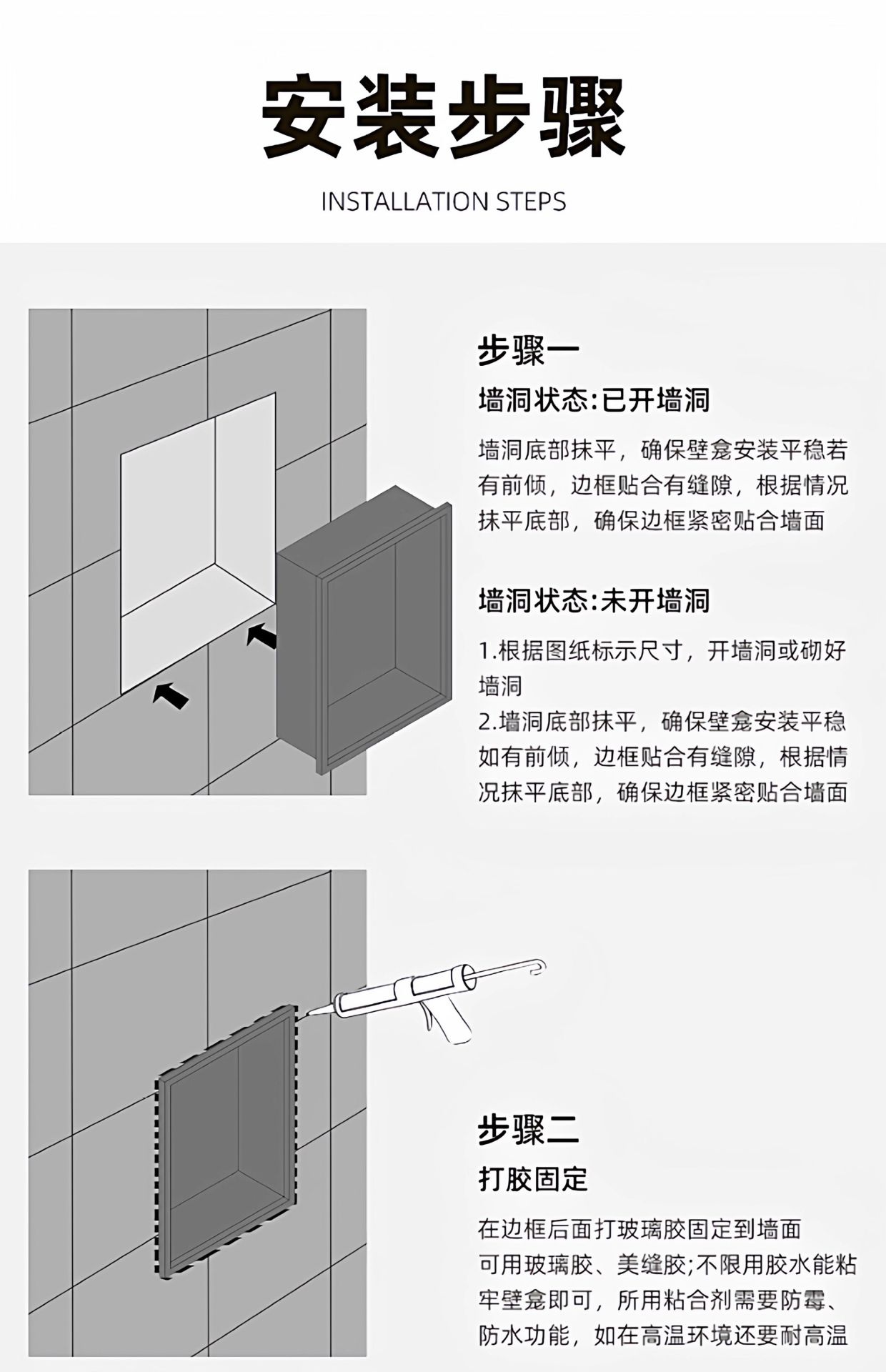 安装步骤

INSTALLATION STEPS

步骤一

墙洞状态:已开墙洞

墙洞底部抹平，确保壁龛安装平稳若有前倾，边框贴合有缝隙，根据情况抹平底部，确保边框紧密贴合墙面

墙洞状态:未开墙洞

1.根据图纸标示尺寸，开墙洞或砌好墙洞
2.墙洞底部抹平，确保壁龛安装平稳如有前倾，边框贴合有缝隙，根据情况抹平底部，确保边框紧密贴合墙面

步骤二

打胶固定

在边框后面打玻璃胶固定到墙面
可用玻璃胶、美缝胶;不限用胶水能粘牢壁龛即可，所用粘合剂需要防霉、防水功能，如在高温环境还要耐高温