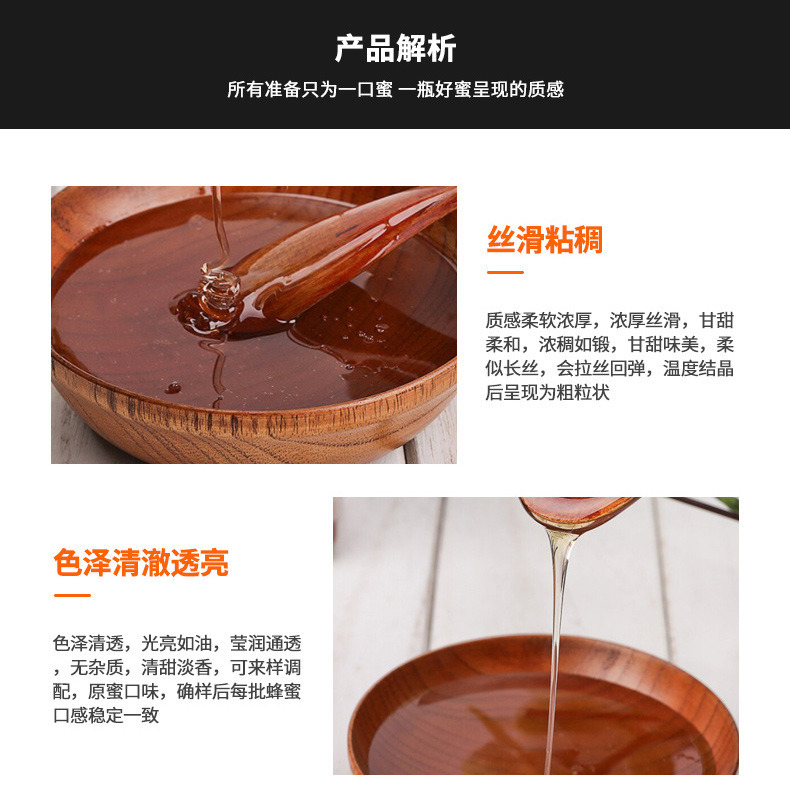 产品解析

所有准备只为一口蜜 一瓶好蜜呈现的质感

丝滑粘稠

质感柔软浓厚，浓厚丝滑，甘甜柔和，浓稠如锻，甘甜味美，柔似长丝，会拉丝回弹，温度结晶后呈现为粗粒状

色泽清澈透亮

色泽清透，光亮如油，莹润通透，无杂质，清甜淡香，可来样调配，原蜜口味，确样后每批蜂蜜口感稳定一致