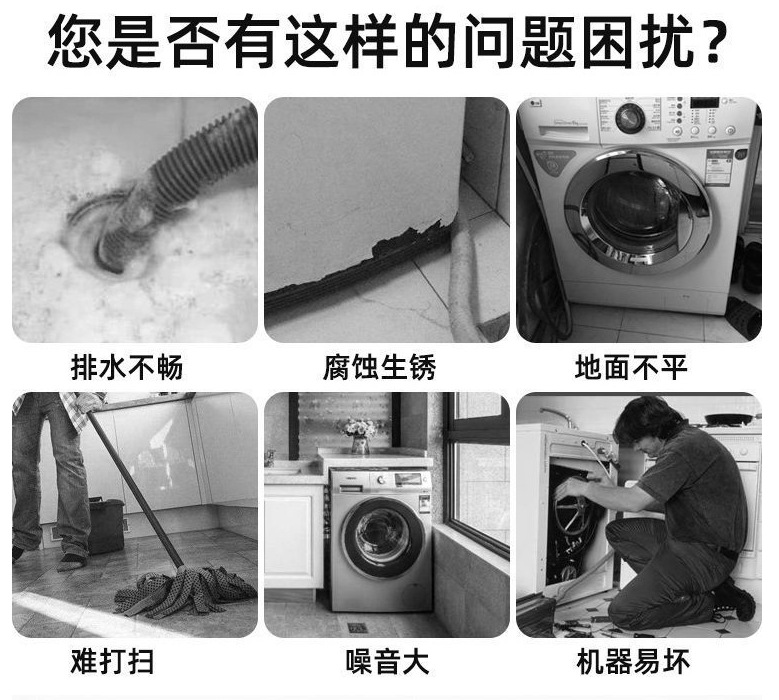 您是否有这样的问题困扰？

排水不畅

腐蚀生锈

地面不平

难打扫

噪音大

机器易坏