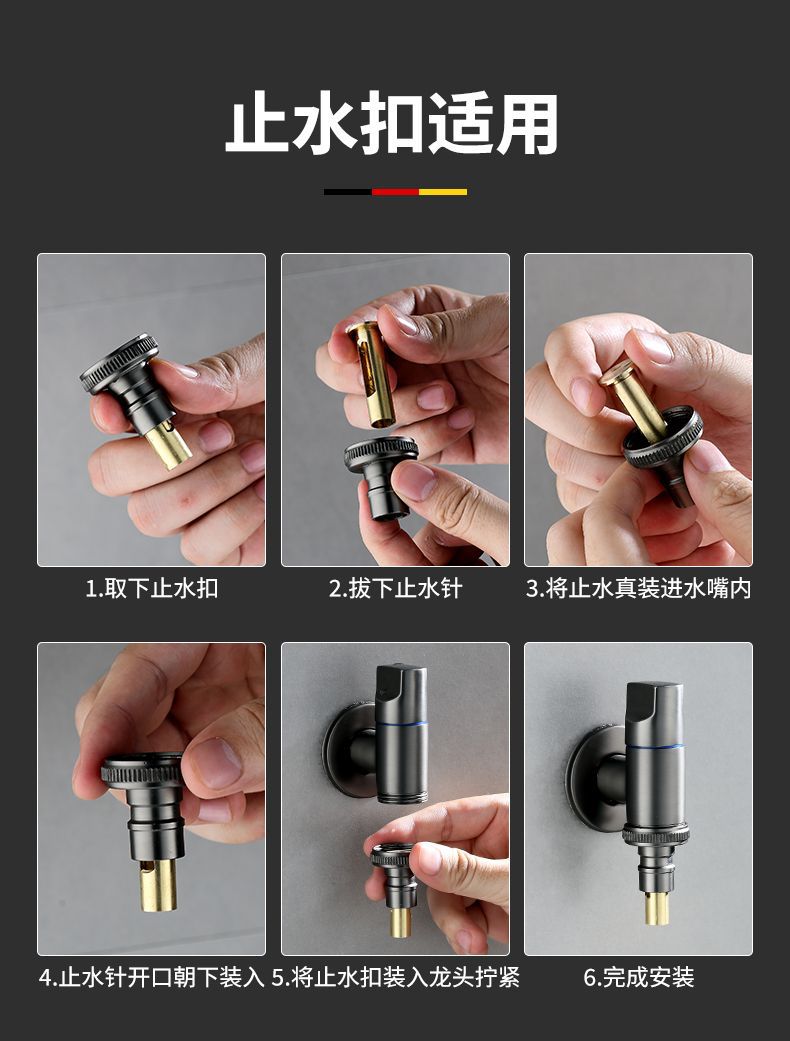 止水扣适用

1.取下止水扣

2.拔下止水针

3.将止水真装进水嘴内

4.止水针开口朝下装入

5.将止水扣装入龙头拧紧

6.完成安装