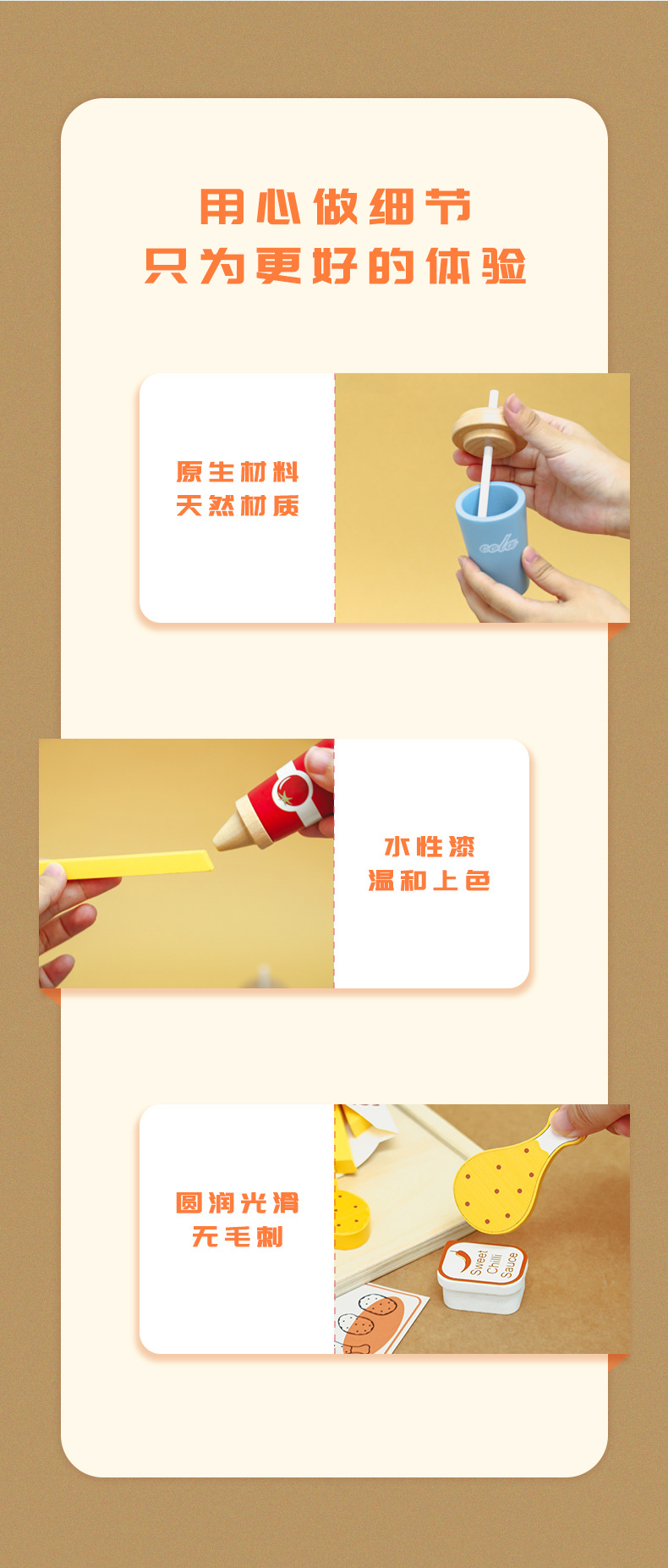 用心做细节
只为更好的体验

原生材料
天然材质

cola

水性漆
温和上色

圆润光滑
无毛刺

Sweet Chilli Sauce