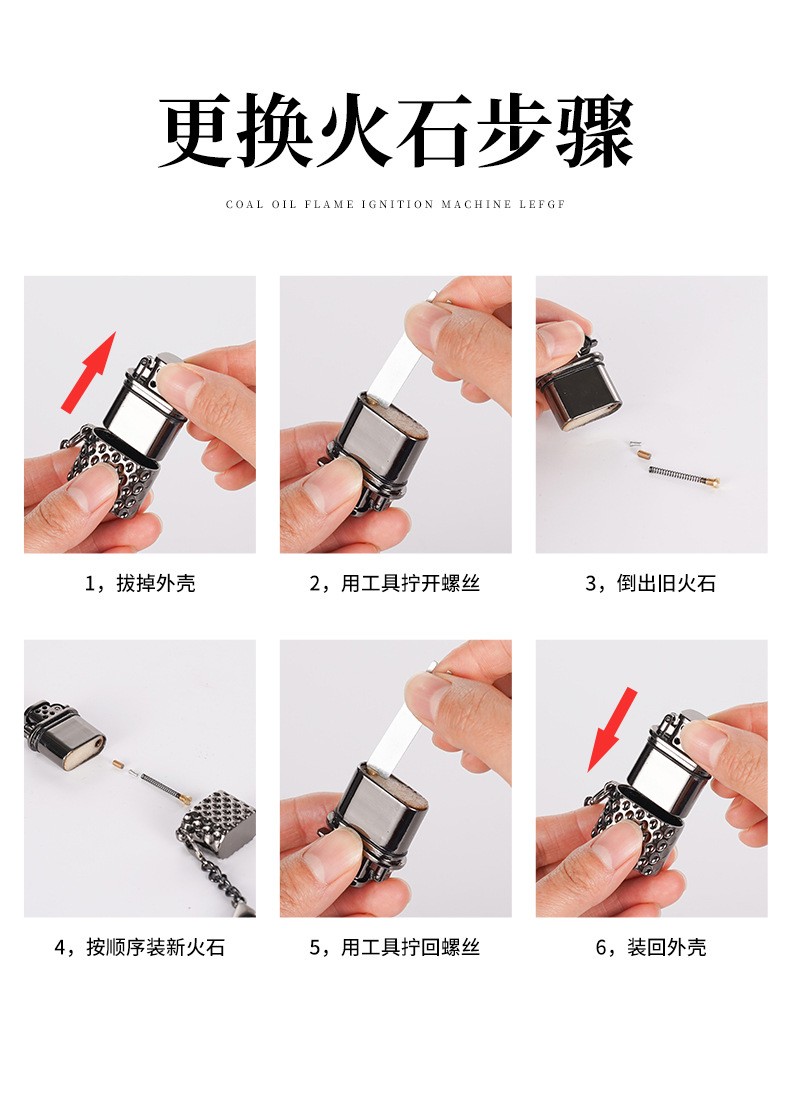 更换火石步骤

COAL OIL FLAME IGNITION MACHINE LEFGF

1，拔掉外壳

2，用工具拧开螺丝

3，倒出旧火石

4，按顺序装新火石

5，用工具拧回螺丝

6，装回外壳