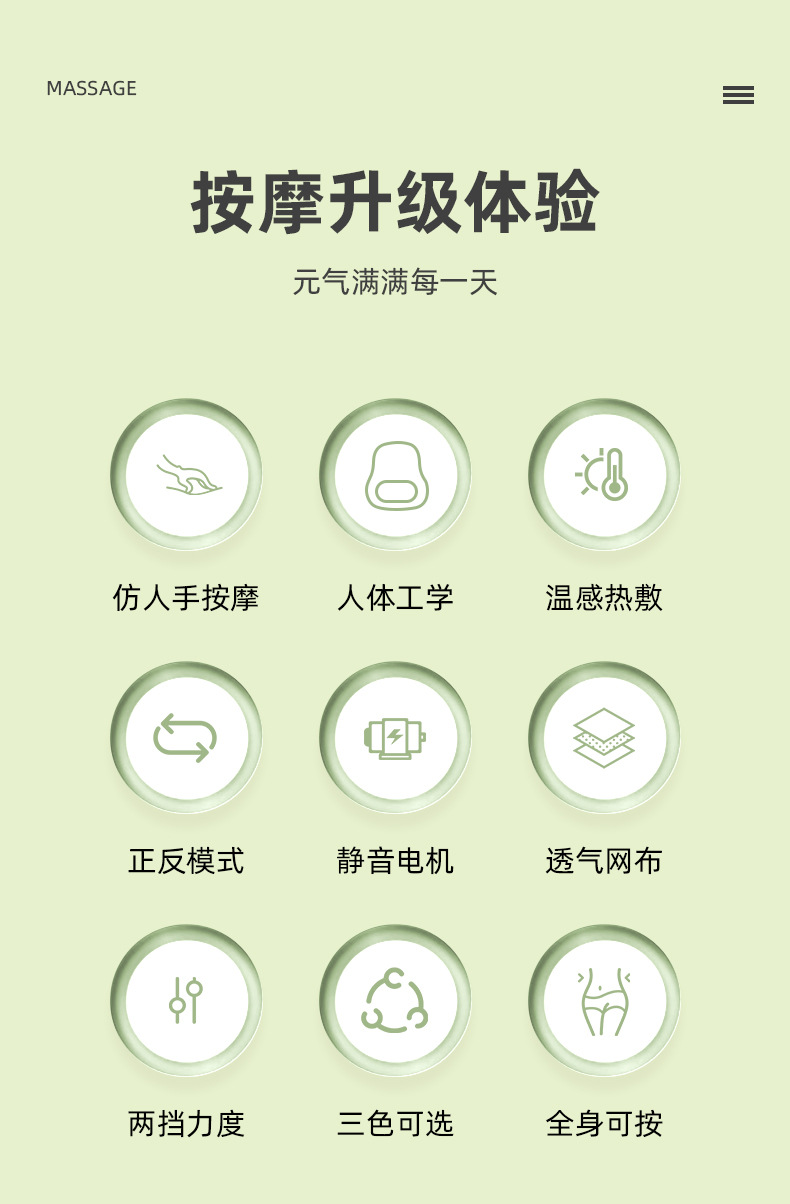 MASSAGE

按摩升级体验

元气满满每一天

仿人手按摩

人体工学

温感热敷

正反模式

静音电机

透气网布

两挡力度

三色可选

全身可按