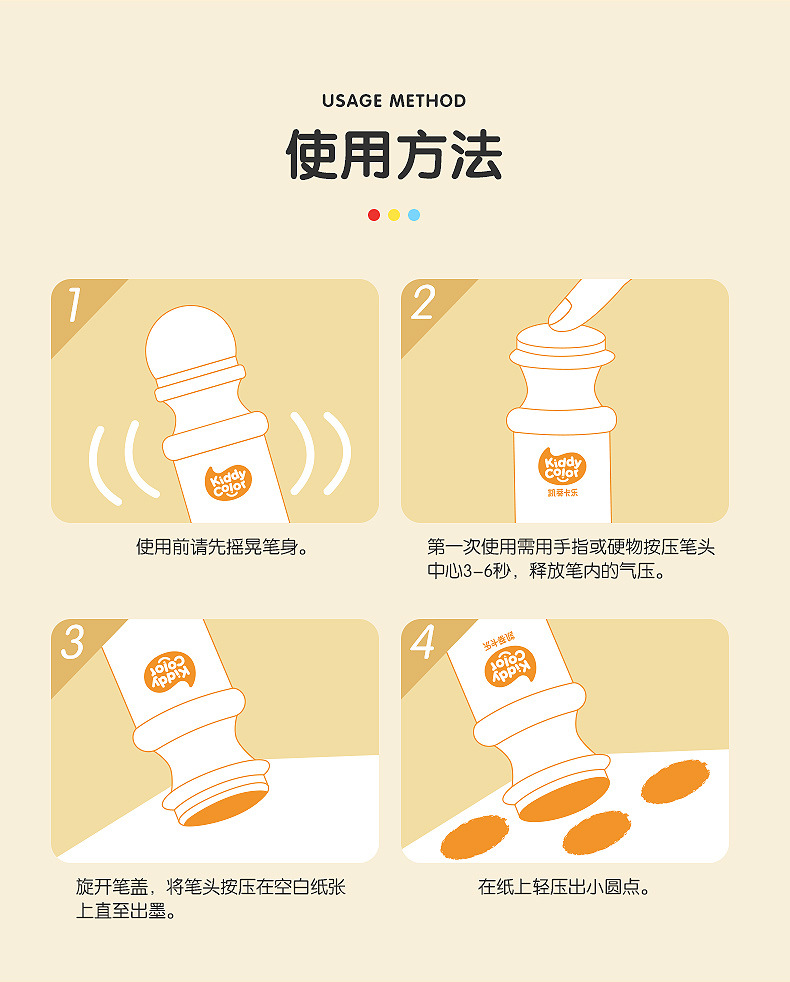 USAGE METHOD

使用方法

1

Kiddy Color

使用前请先摇晃笔身。

2

Kiddy Color
凯蒂卡乐

第一次使用需用手指或硬物按压笔头中心3-6秒，释放笔内的气压。

3

Kiddy Color

旋开笔盖，将笔头按压在空白纸张上直至出墨。

4

Kiddy Color
凯蒂卡乐

在纸上轻压出小圆点。