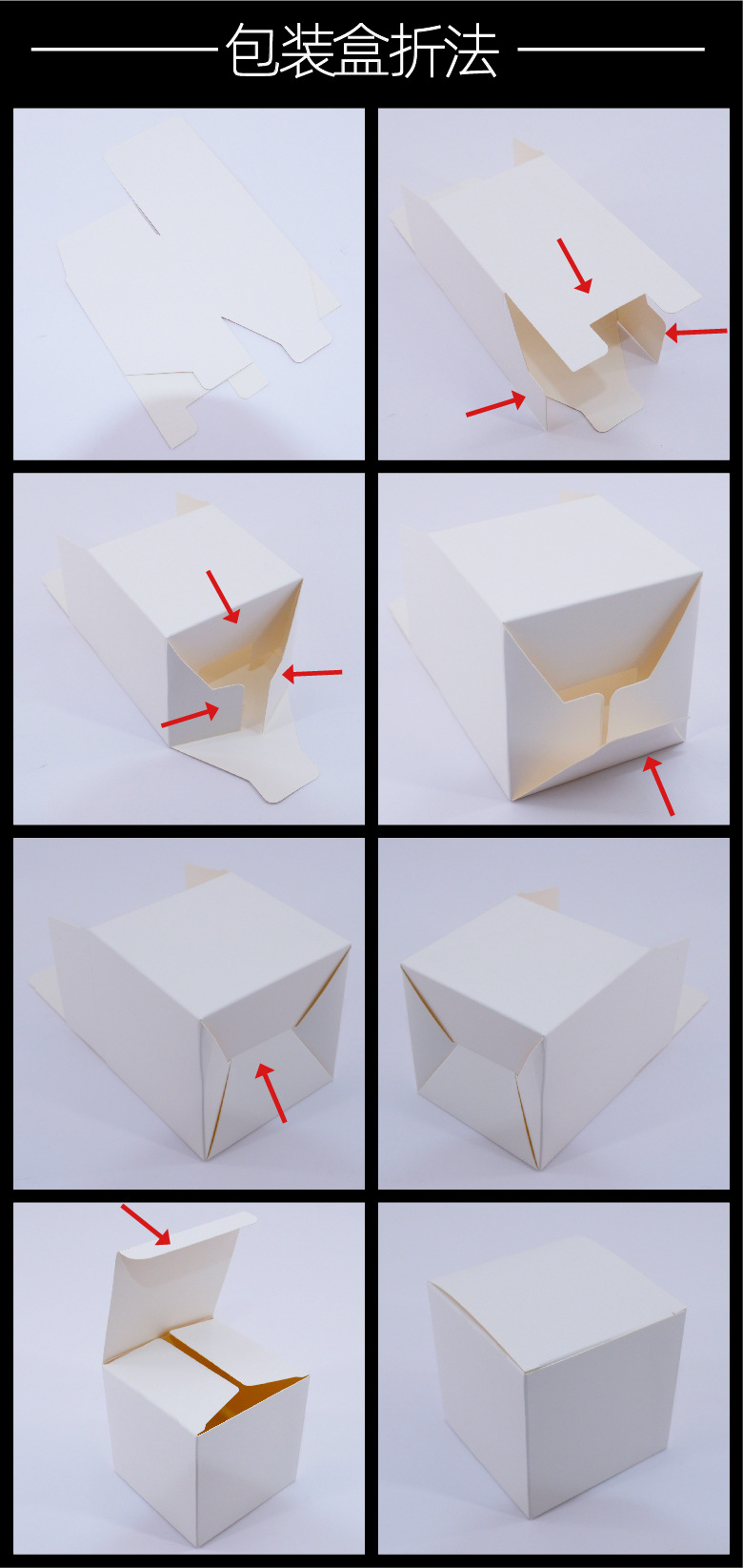 包装盒折法