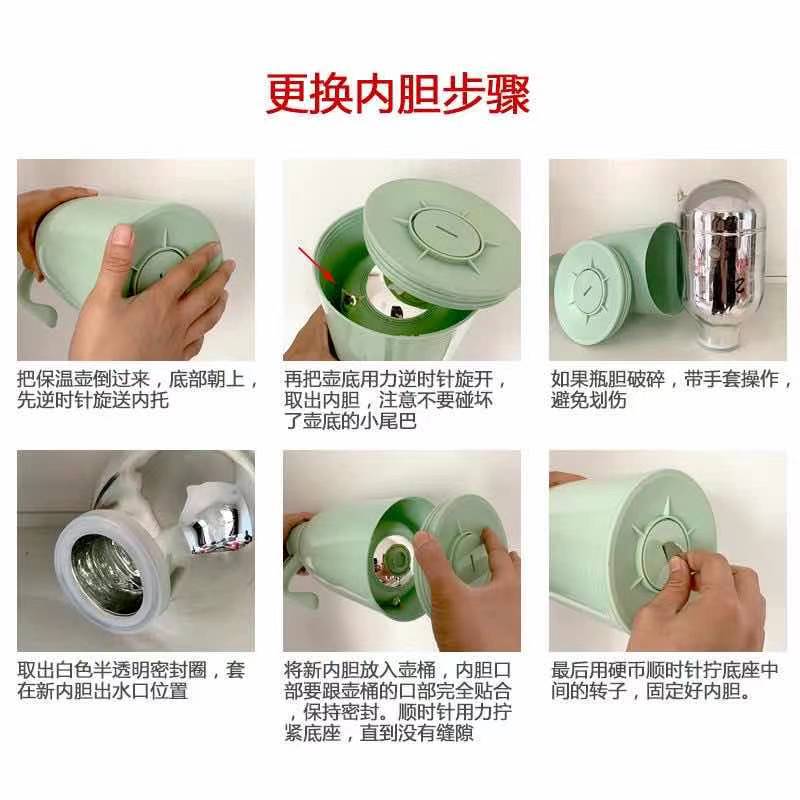 更换内胆步骤

把保温壶倒过来，底部朝上，先逆时针旋送内托

再把壶底用力逆时针旋开，取出内胆，注意不要碰坏了壶底的小尾巴

如果瓶胆破碎，带手套操作，避免划伤

取出白色半透明密封圈，套在新内胆出水口位置

将新内胆放入壶桶，内胆口部要跟壶桶的口部完全贴合，保持密封。顺时针用力拧紧底座，直到没有缝隙

最后用硬币顺时针拧底座中间的转子，固定好内胆。