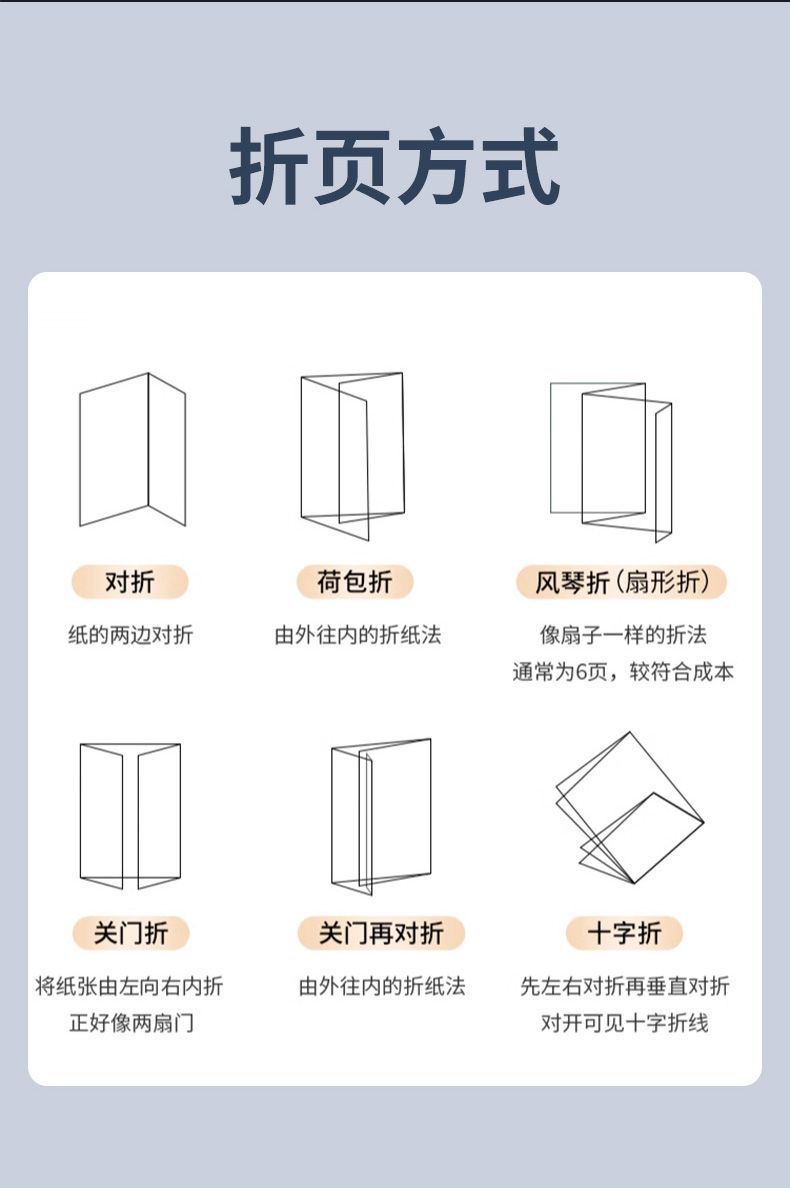 折页方式

对折
纸的两边对折

荷包折
由外往内的折纸法

风琴折（扇形折）
像扇子一样的折法
通常为6页，较符合成本

关门折
将纸张由左向右内折
正好像两扇门

关门再对折
由外往内的折纸法

十字折
先左右对折再垂直对折
对开可见十字折线