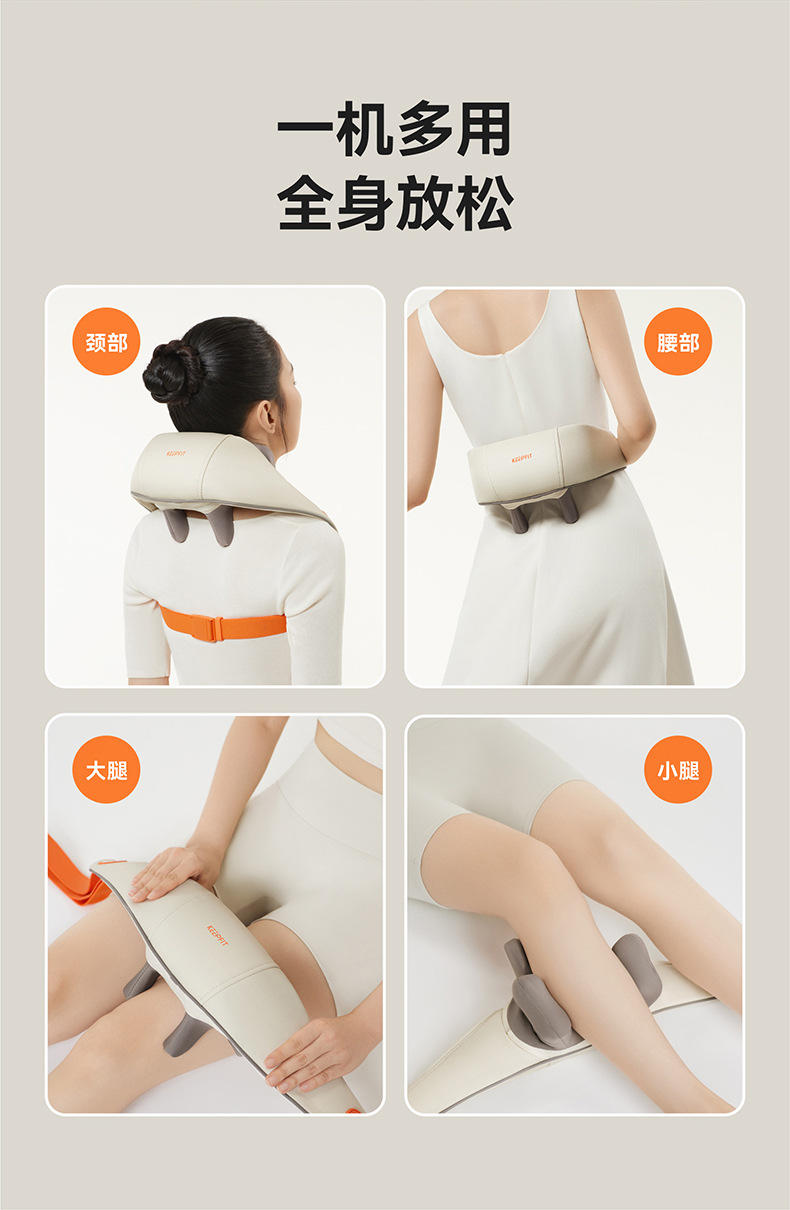 一机多用
全身放松

颈部
KEEPFIT

腰部
KEEPFIT

大腿
KEEPFIT

小腿