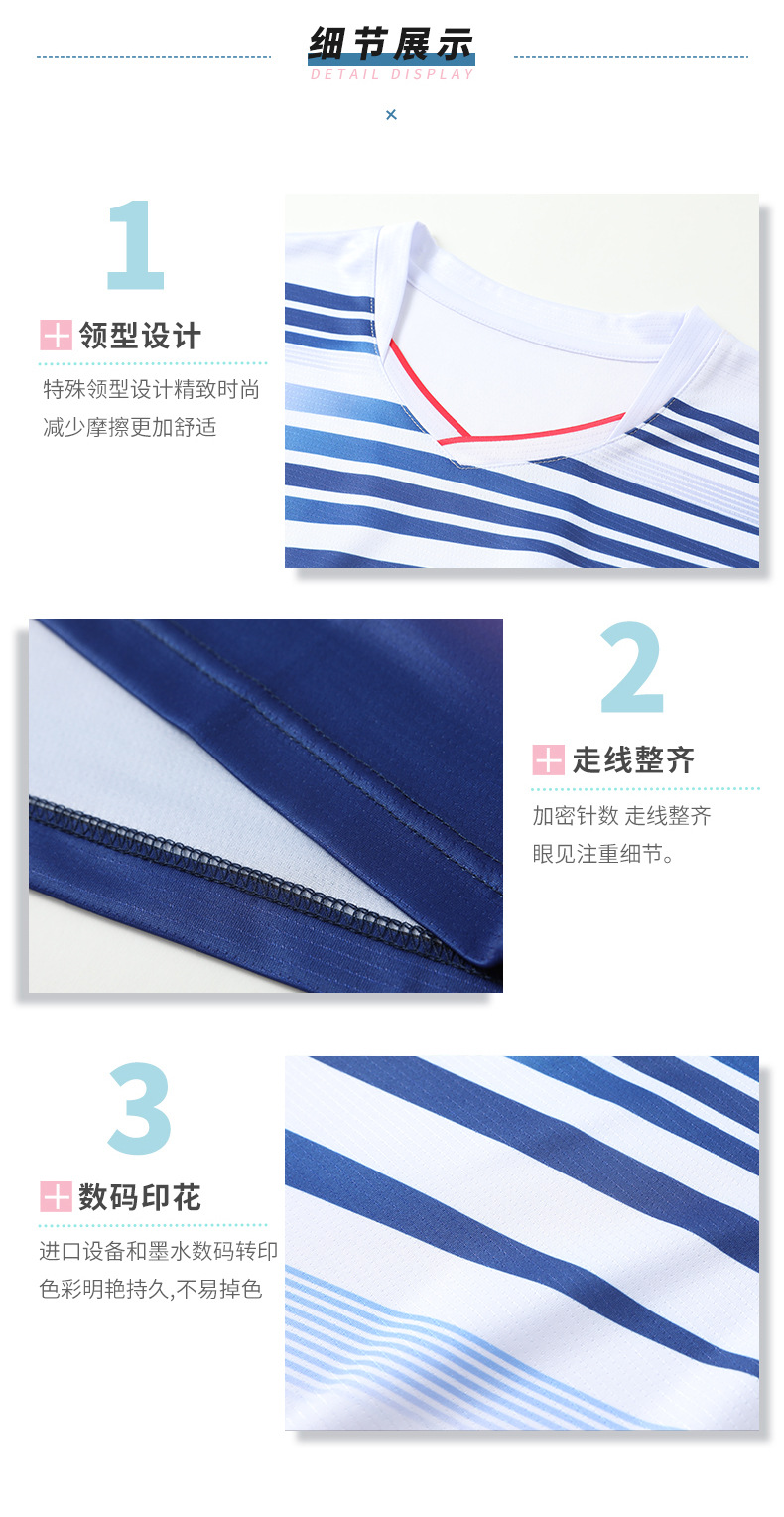 细节展示
DETAIL DISPLAY
×

1
领型设计
特殊领型设计精致时尚
减少摩擦更加舒适

2
走线整齐
加密针数 走线整齐
眼见注重细节。

3
数码印花
进口设备和墨水数码转印
色彩明艳持久,不易掉色