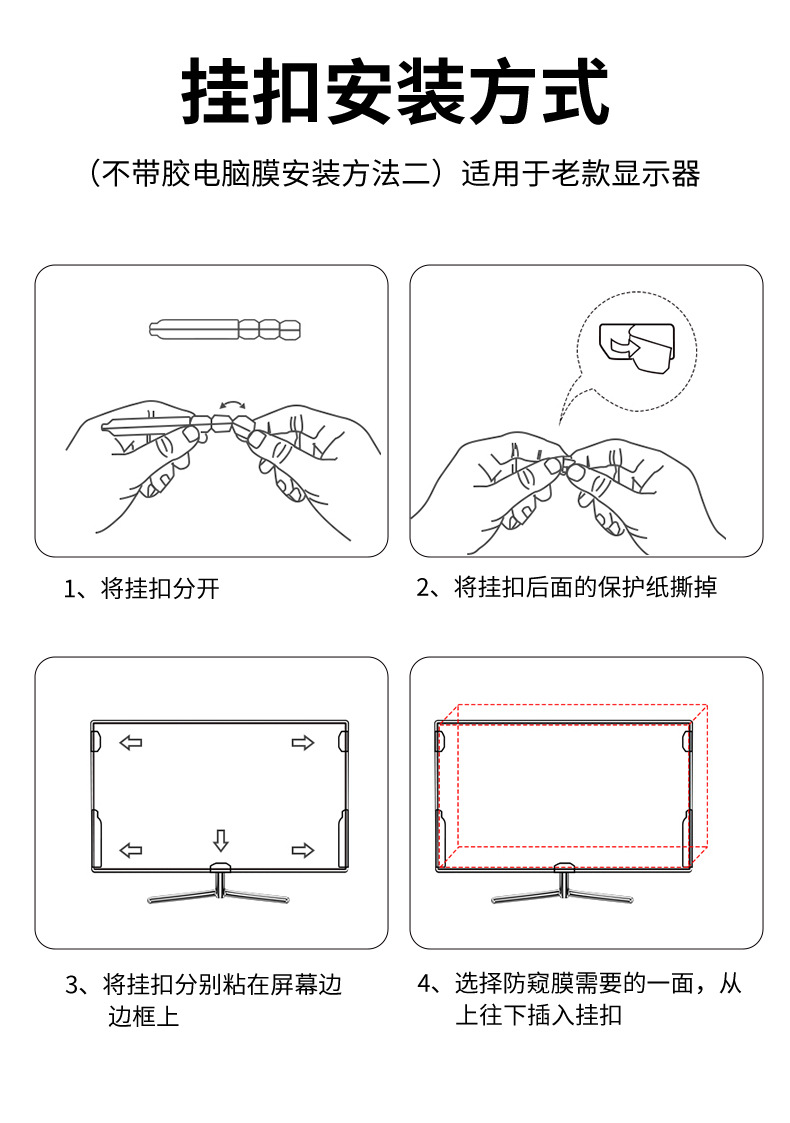 挂扣安装方式

（不带胶电脑膜安装方法二）适用于老款显示器

1、将挂扣分开

2、将挂扣后面的保护纸撕掉

3、将挂扣分别粘在屏幕边边框上

4、选择防窥膜需要的一面，从上往下插入挂扣