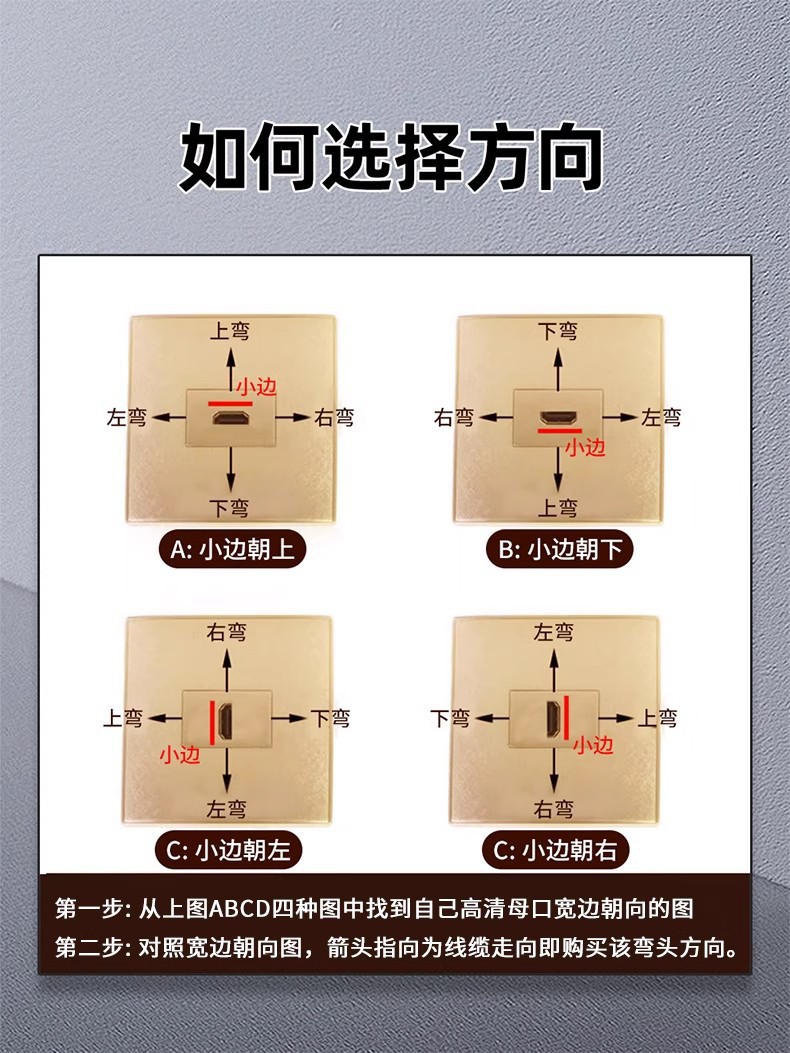 如何选择方向

上弯
小边
左弯
右弯
下弯
A: 小边朝上

下弯
右弯
左弯
小边
上弯
B: 小边朝下

右弯
上弯
下弯
小边
左弯
C: 小边朝左

左弯
下弯
上弯
小边
右弯
C: 小边朝右

第一步: 从上图ABCD四种图中找到自己高清母口宽边朝向的图
第二步: 对照宽边朝向图，箭头指向为线缆走向即购买该弯头方向。