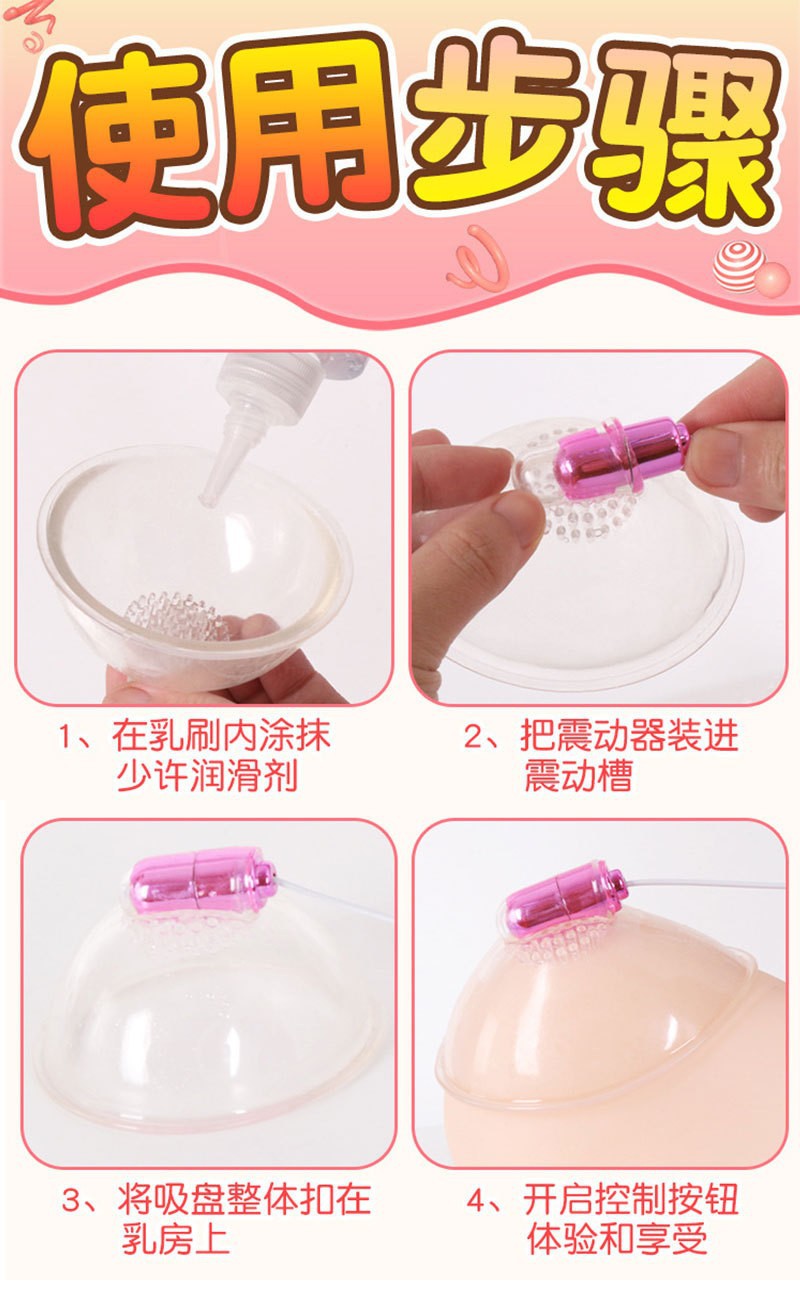 使用步骤

1、在乳刷内涂抹少许润滑剂

2、把震动器装进震动槽

3、将吸盘整体扣在乳房上

4、开启控制按钮体验和享受