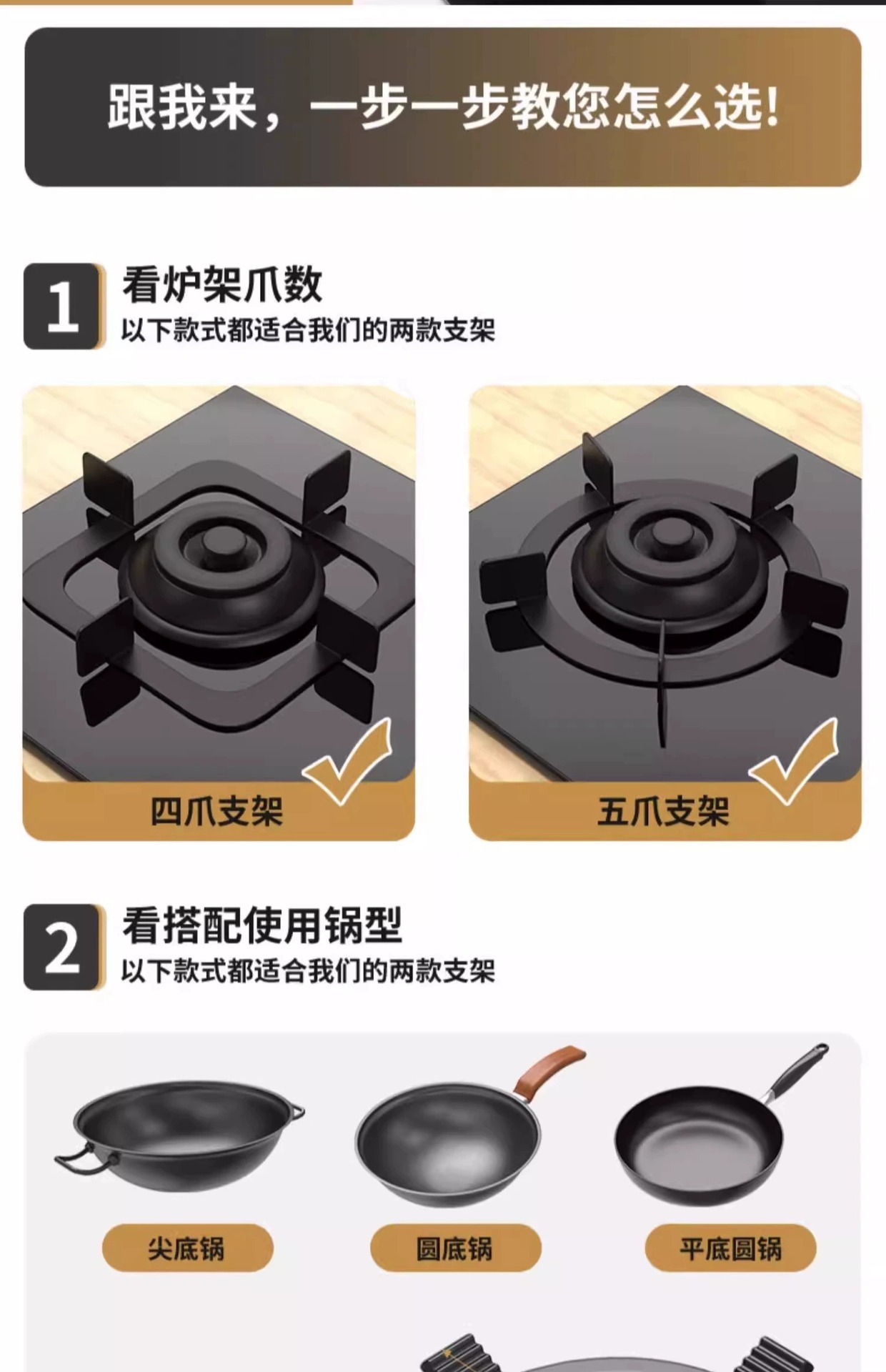 跟我来，一步一步教您怎么选!

1
看炉架爪数
以下款式都适合我们的两款支架

四爪支架

五爪支架

2
看搭配使用锅型
以下款式都适合我们的两款支架

尖底锅

圆底锅

平底圆锅