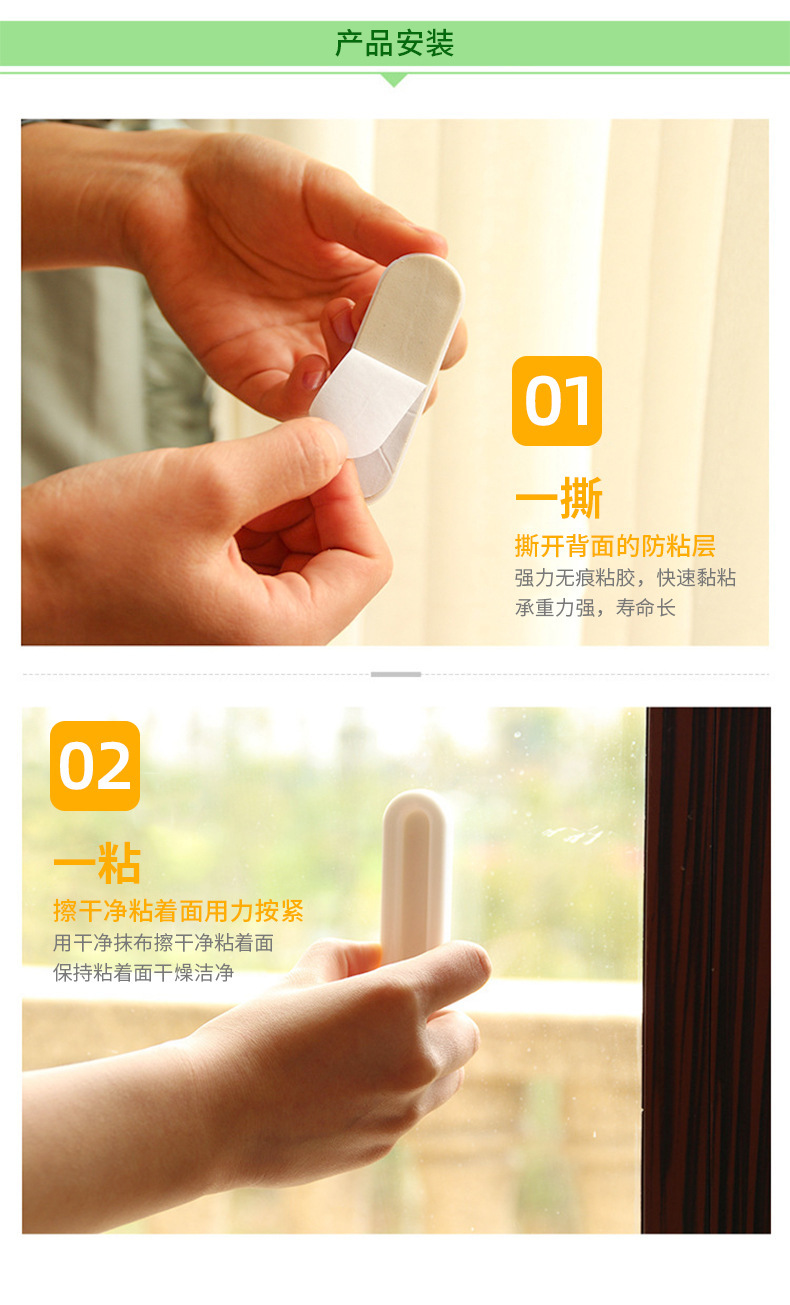 产品安装

01

一撕

撕开背面的防粘层
强力无痕粘胶，快速黏粘
承重力强，寿命长

02

一粘

擦干净粘着面用力按紧
用干净抹布擦干净粘着面
保持粘着面干燥洁净