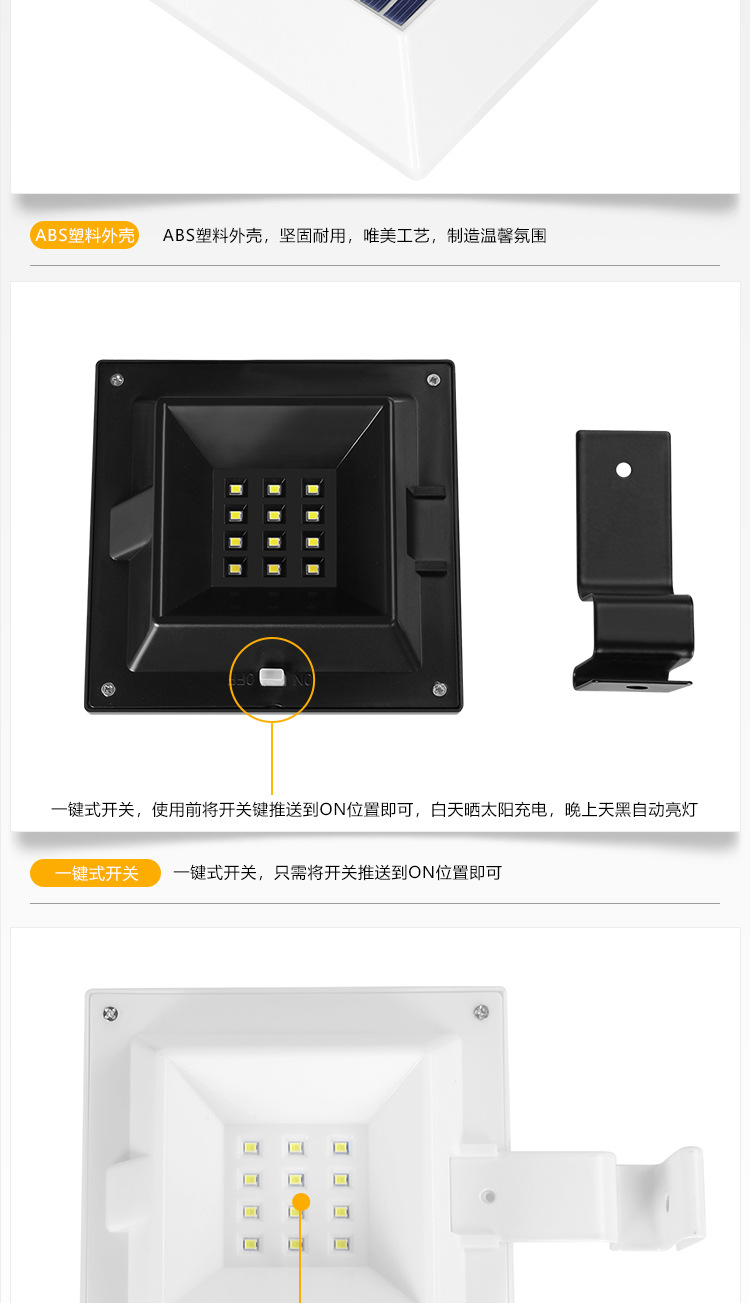 ABS塑料外壳

ABS塑料外壳，坚固耐用，唯美工艺，制造温馨氛围

OFF ON

一键式开关，使用前将开关键推送到ON位置即可，白天晒太阳充电，晚上天黑自动亮灯

一键式开关

一键式开关，只需将开关推送到ON位置即可