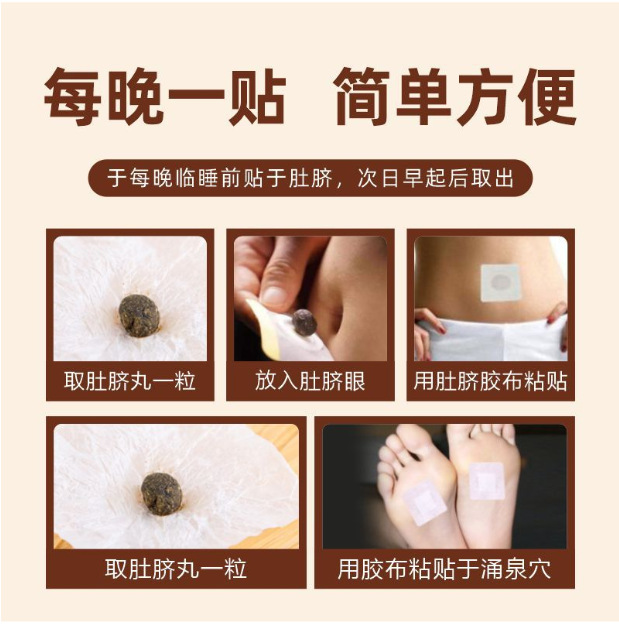 每晚一贴 简单方便

于每晚临睡前贴于肚脐，次日早起后取出

取肚脐丸一粒

放入肚脐眼

用肚脐胶布粘贴

取肚脐丸一粒

用胶布粘贴于涌泉穴