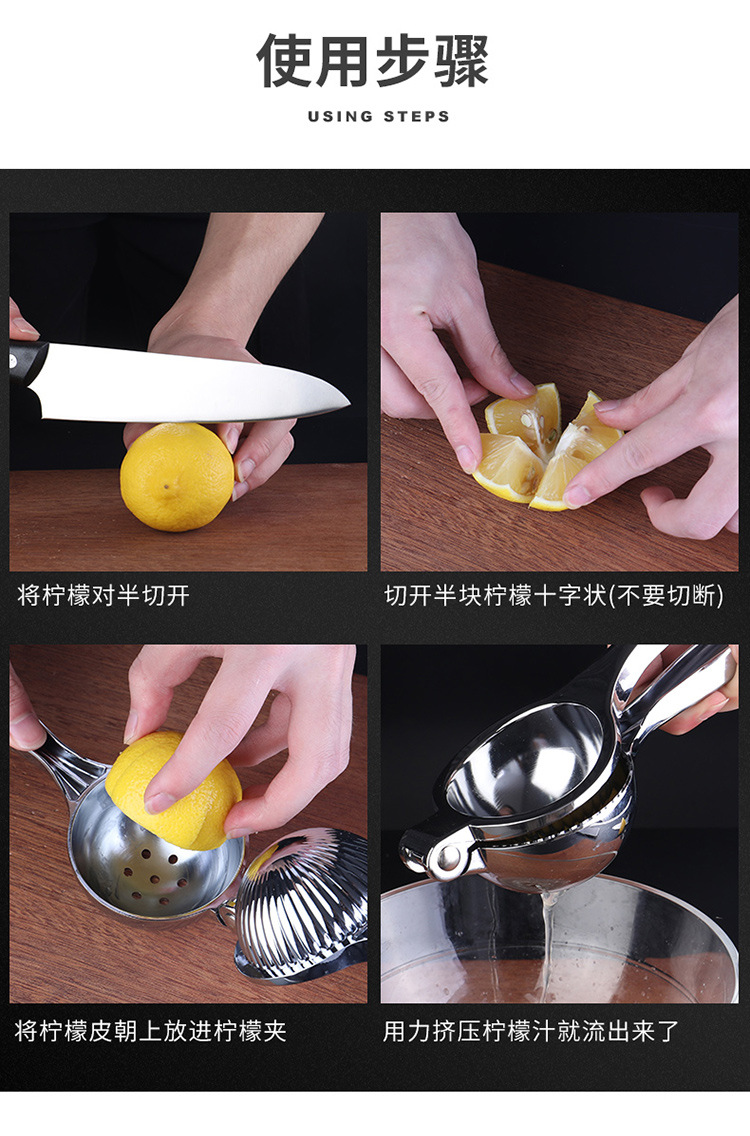 使用步骤

USING STEPS

将柠檬对半切开

切开半块柠檬十字状(不要切断)

将柠檬皮朝上放进柠檬夹

用力挤压柠檬汁就流出来了