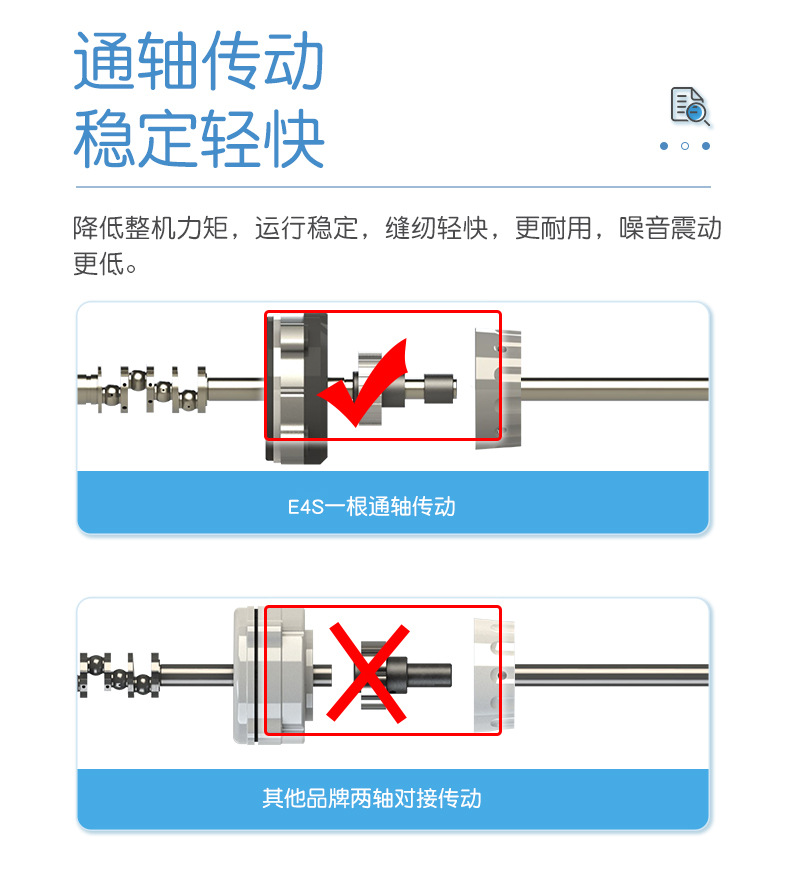 通轴传动
稳定轻快

降低整机力矩，运行稳定，缝纫轻快，更耐用，噪音震动更低。

E4S一根通轴传动

其他品牌两轴对接传动