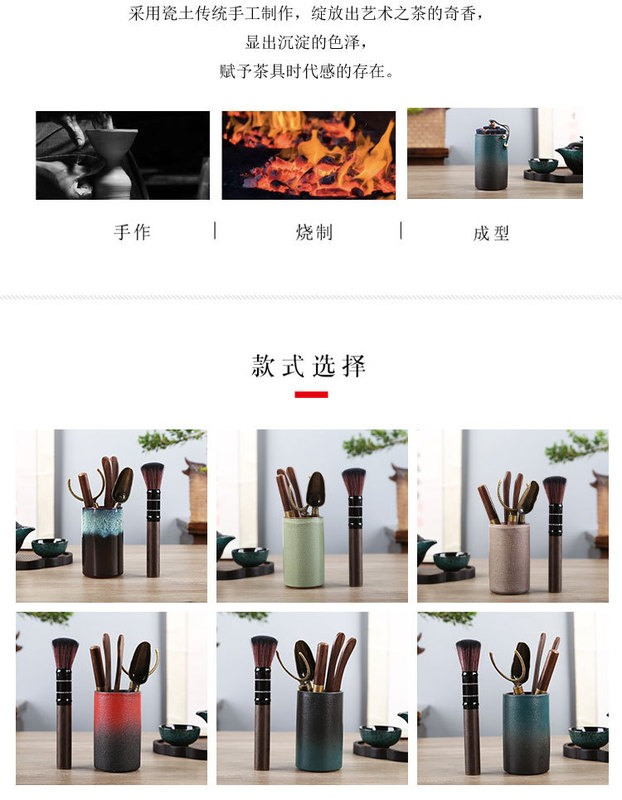 采用瓷土传统手工制作，绽放出艺术之茶的奇香，
显出沉淀的色泽，
赋予茶具时代感的存在。

手作 | 烧制 | 成型

款式选择