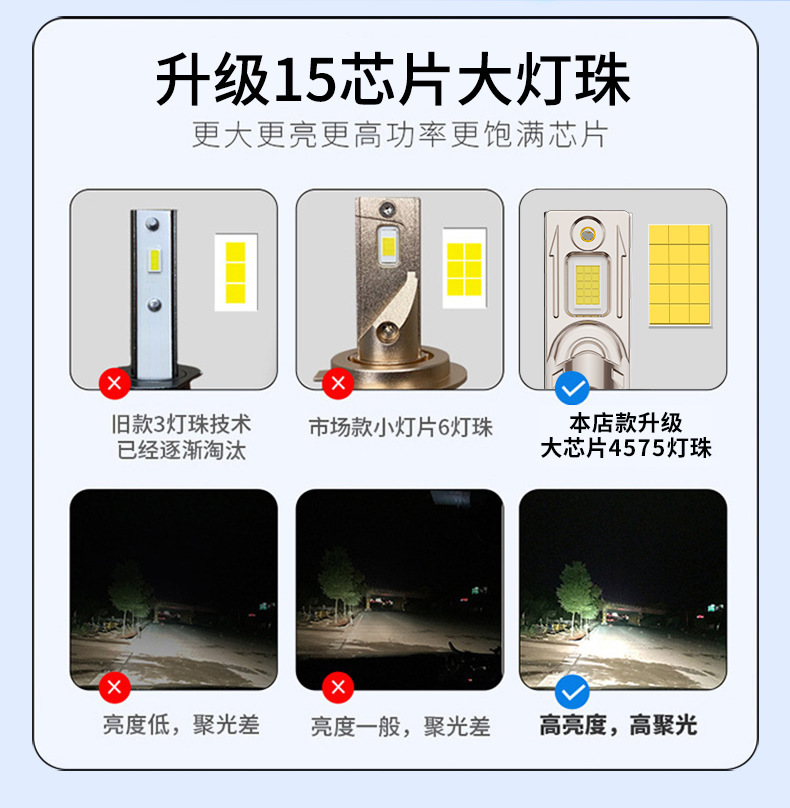 升级15芯片大灯珠
更大更亮更高功率更饱满芯片

旧款3灯珠技术
已经逐渐淘汰

市场款小灯片6灯珠

本店款升级
大芯片4575灯珠

亮度低，聚光差

亮度一般，聚光差

高亮度，高聚光