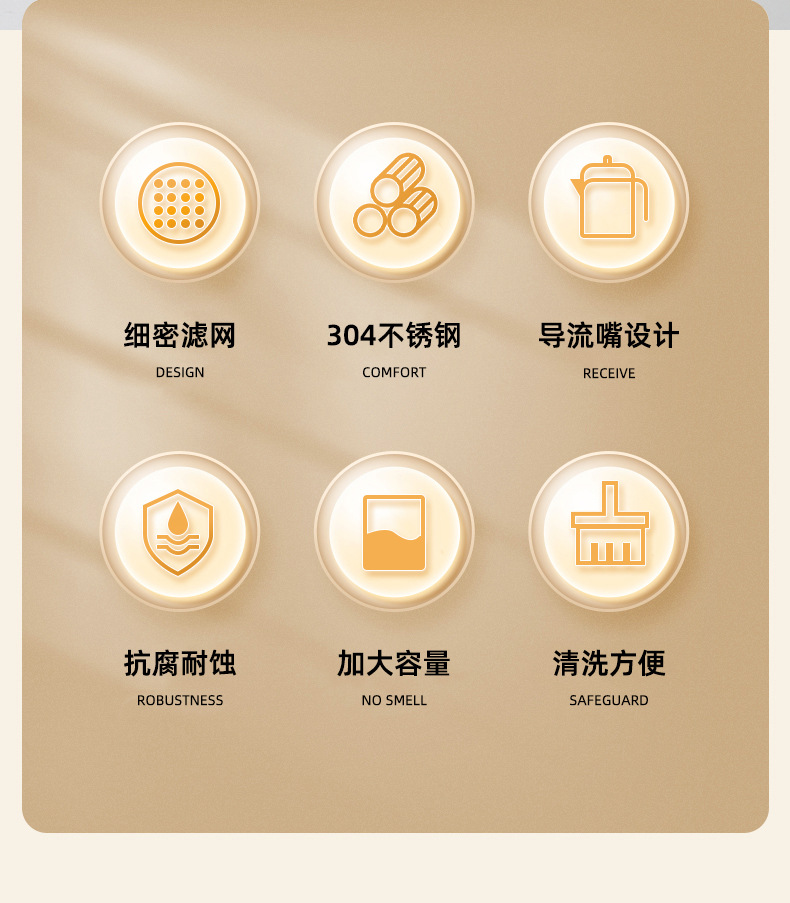 细密滤网
DESIGN

304不锈钢
COMFORT

导流嘴设计
RECEIVE

抗腐耐蚀
ROBUSTNESS

加大容量
NO SMELL

清洗方便
SAFEGUARD