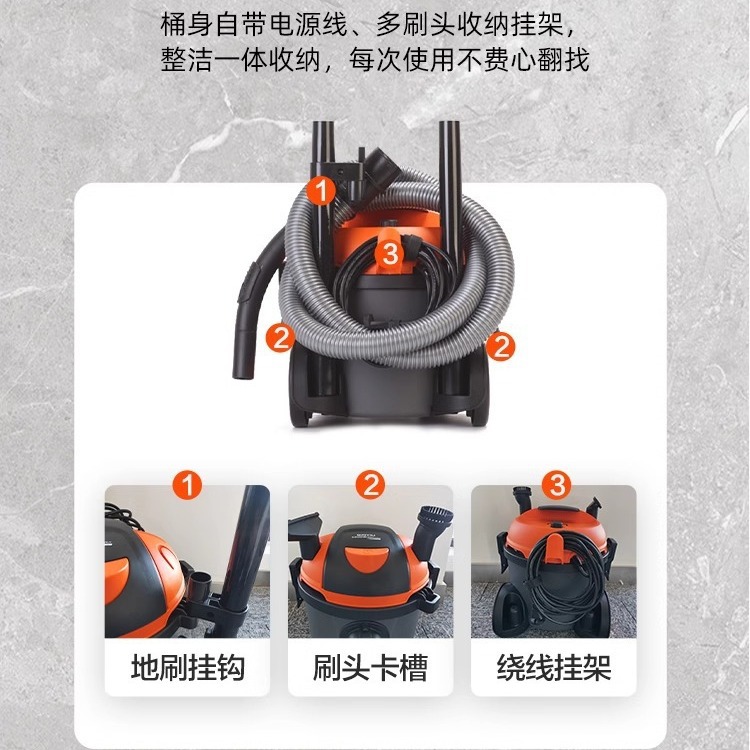 桶身自带电源线、多刷头收纳挂架，
整洁一体收纳，每次使用不费心翻找

1

3

2

2

1

2

3

地刷挂钩

刷头卡槽

绕线挂架